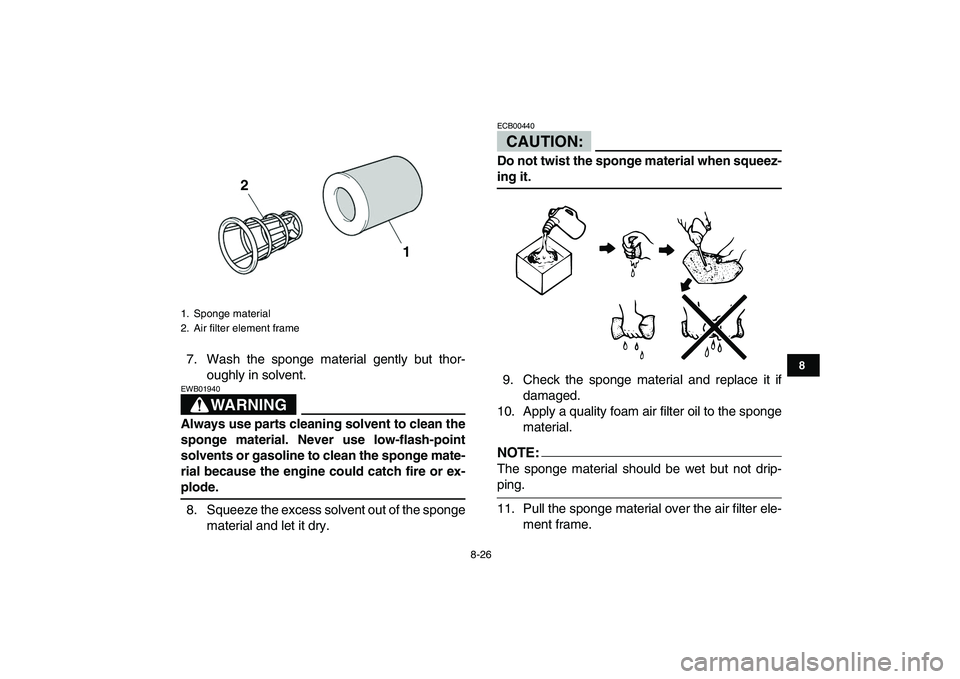 2

1

1. Sponge material
2. Air filter element frame

7. Wash the sponge material gently but thoroughly in solvent.

EWB01940

WARNING

Always use parts cleaning solvent to clean the sponge material. Never use low-flash-point solvents or gasoline to clean the sponge material because the engine could catch fire or explode.

8. Squeeze the excess solvent out of the sponge material and let it dry.

ECB00440

CAUTION:

Do not twist the sponge material when squeezing it.

9. Check the sponge material and replace it if damaged.
10. Apply a quality foam air filter oil to the sponge material.

NOTE:
The sponge material should be wet but not dripping.

11. Pull the sponge material over the air filter element frame.

8

8-26

carmanualsonline.info