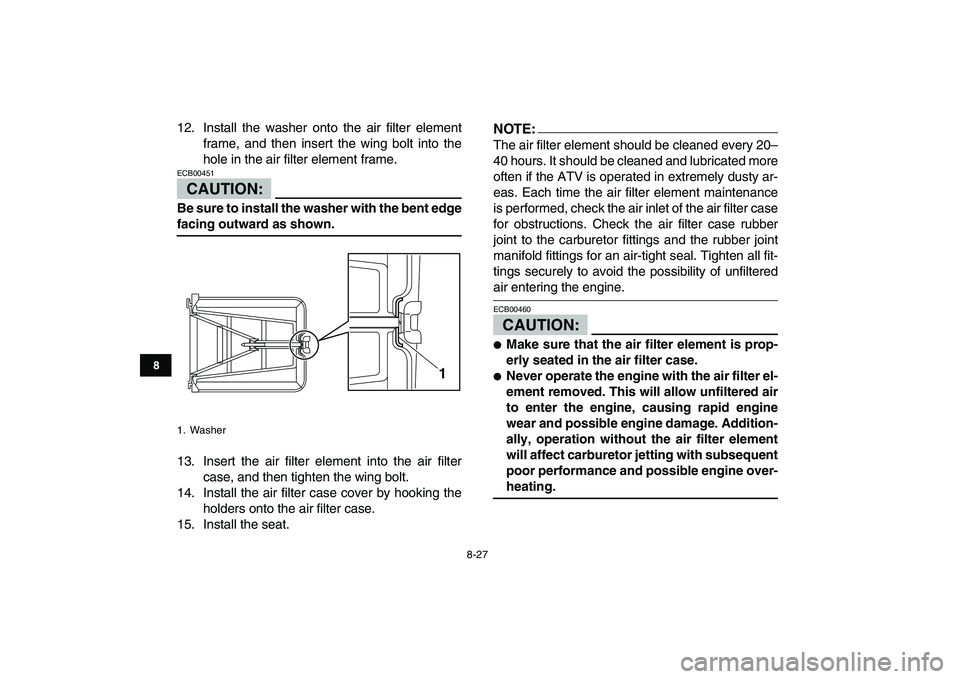 8

12. Install the washer onto the air filter element frame, and then insert the wing bolt into the hole in the air filter element frame.

ECB00451

CAUTION:

Be sure to install the washer with the bent edge facing outward as shown.

1

1. Washer

13. Insert the air filter element into the air filter case, and then tighten the wing bolt.
14. Install the air filter case cover by hooking the holders onto the air filter case.
15. Install the seat.

NOTE:

The air filter element should be cleaned every 20–40 hours. It should be cleaned and lubricated more often if the ATV is operated in extremely dusty areas. Each time the air filter element maintenance is performed, check the air inlet of the air filter case for obstructions. Check the air filter case rubber joint to the carburetor fittings and the rubber joint manifold fittings for an air-tight seal. Tighten all fittings securely to avoid the possibility of unfiltered air entering the engine.

ECB00460

CAUTION:

● Make sure that the air filter element is properly seated in the air filter case.
● Never operate the engine with the air filter element removed. This will allow unfiltered air to enter the engine, causing rapid engine wear and possible engine damage. Additionally, operation without the air filter element will affect carburetor jetting with subsequent poor performance and possible engine overheating.

8-27

carmanualsonline.info