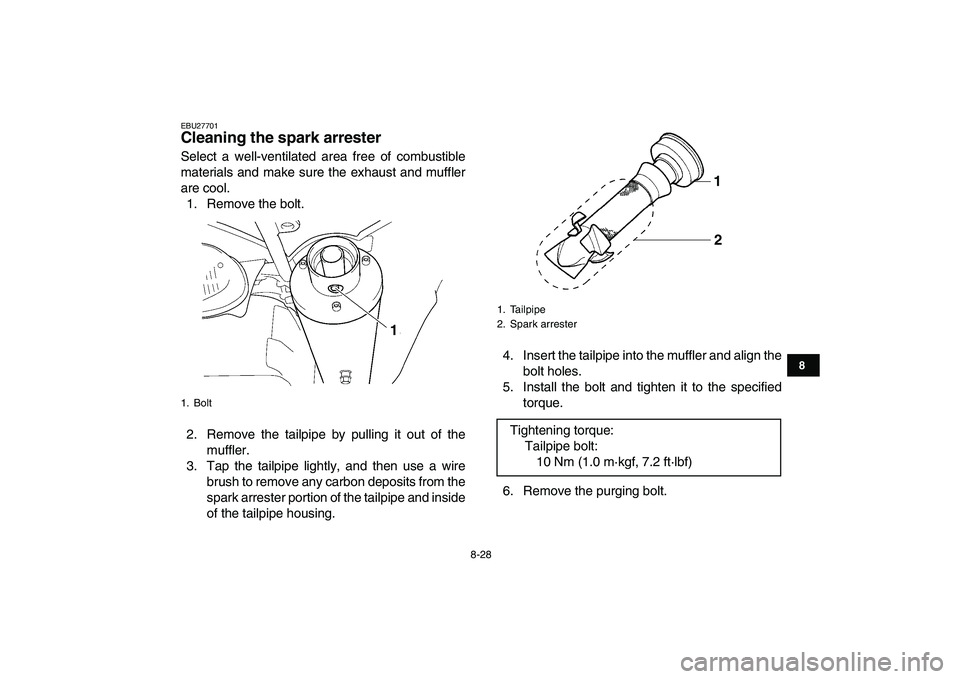 EBU27701

Cleaning the spark arrester

Select a well-ventilated area free of combustible materials and make sure the exhaust and muffler are cool.

1. Remove the bolt.

1

1. Bolt

2. Remove the tailpipe by pulling it out of the muffler.
3. Tap the tailpipe lightly, and then use a wire brush to remove any carbon deposits from the spark arrester portion of the tailpipe and inside of the tailpipe housing.

1

2

1. Tailpipe
2. Spark arrester

4. Insert the tailpipe into the muffler and align the bolt holes.
5. Install the bolt and tighten it to the specified torque.

Tightening torque:
Tailpipe bolt:
10 Nm (1.0 m·kgf, 7.2 ft·lbf)

6. Remove the purging bolt.

8

8-28

carmanualsonline.info