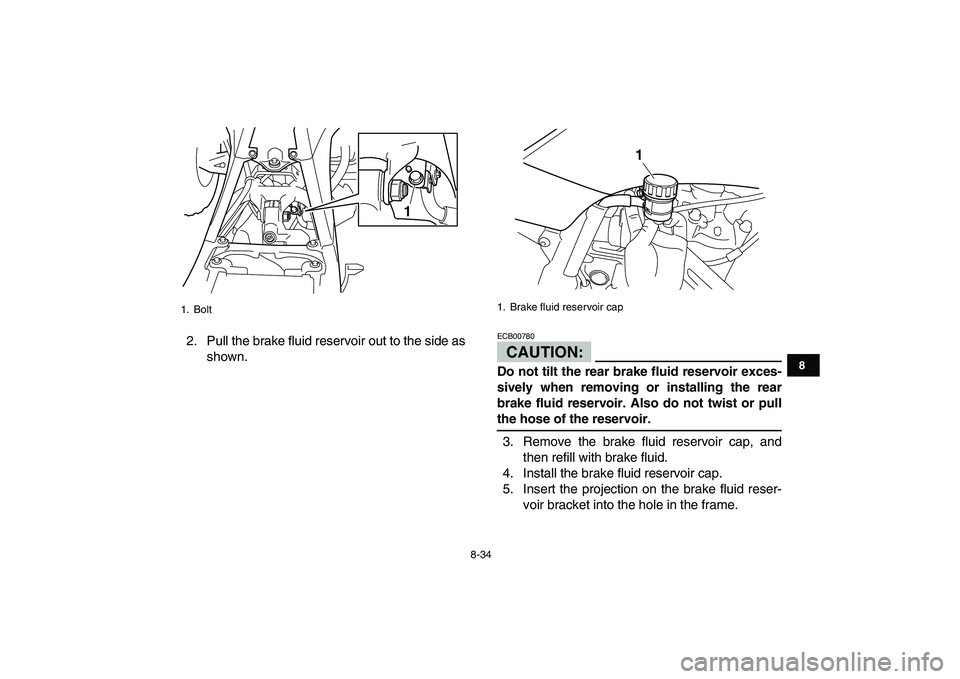 1

1. Bolt

2. Pull the brake fluid reservoir out to the side as shown.

1

1. Brake fluid reservoir cap

ECB00780

CAUTION:

Do not tilt the rear brake fluid reservoir excessively when removing or installing the rear brake fluid reservoir. Also do not twist or pull the hose of the reservoir.

3. Remove the brake fluid reservoir cap, and then refill with brake fluid.
4. Install the brake fluid reservoir cap.
5. Insert the projection on the brake fluid reservoir bracket into the hole in the frame.

8

8-34

carmanualsonline.info