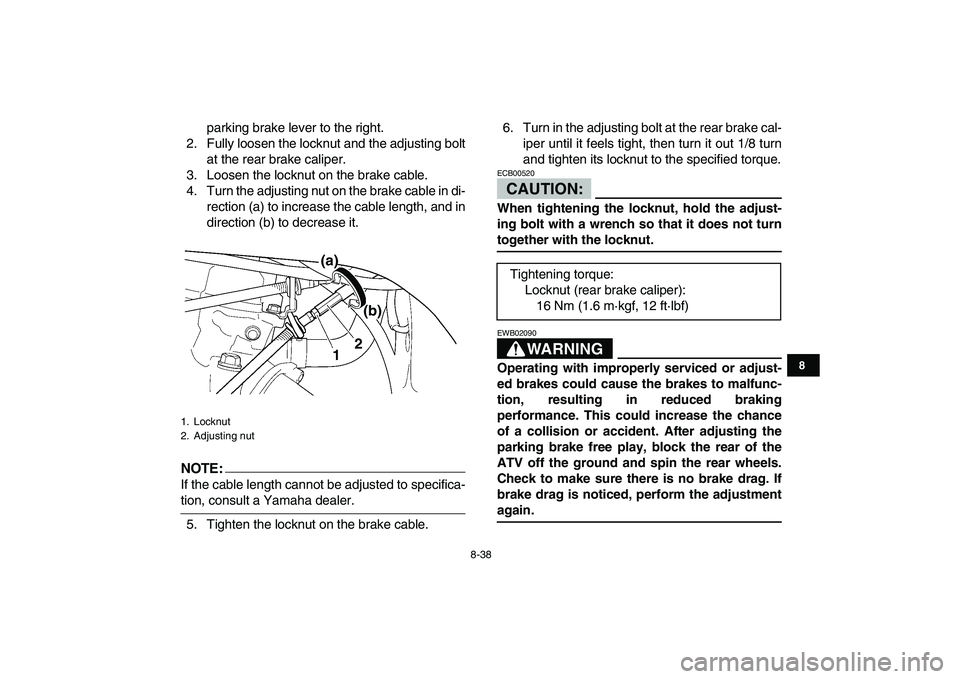 parking brake lever to the right.
2. Fully loosen the locknut and the adjusting bolt at the rear brake caliper.
3. Loosen the locknut on the brake cable.
4. Turn the adjusting nut on the brake cable in direction (a) to increase the cable length, and in direction (b) to decrease it.

(a)
(b)
1
2

1. Locknut
2. Adjusting nut

NOTE:
If the cable length cannot be adjusted to specification, consult a Yamaha dealer.

5. Tighten the locknut on the brake cable.

6. Turn in the adjusting bolt at the rear brake caliper until it feels tight, then turn it out 1/8 turn and tighten its locknut to the specified torque.

ECB00520
CAUTION:
When tightening the locknut, hold the adjusting bolt with a wrench so that it does not turn together with the locknut.

Tightening torque:
Locknut (rear brake caliper):
16 Nm (1.6 m·kgf, 12 ft·lbf)

EWB02090
WARNING
Operating with improperly serviced or adjusted brakes could cause the brakes to malfunction, resulting in reduced braking performance. This could increase the chance of a collision or accident. After adjusting the parking brake free play, block the rear of the ATV off the ground and spin the rear wheels. Check to make sure there is no brake drag. If brake drag is noticed, perform the adjustment again.

8

8-38

carmanualsonline.info