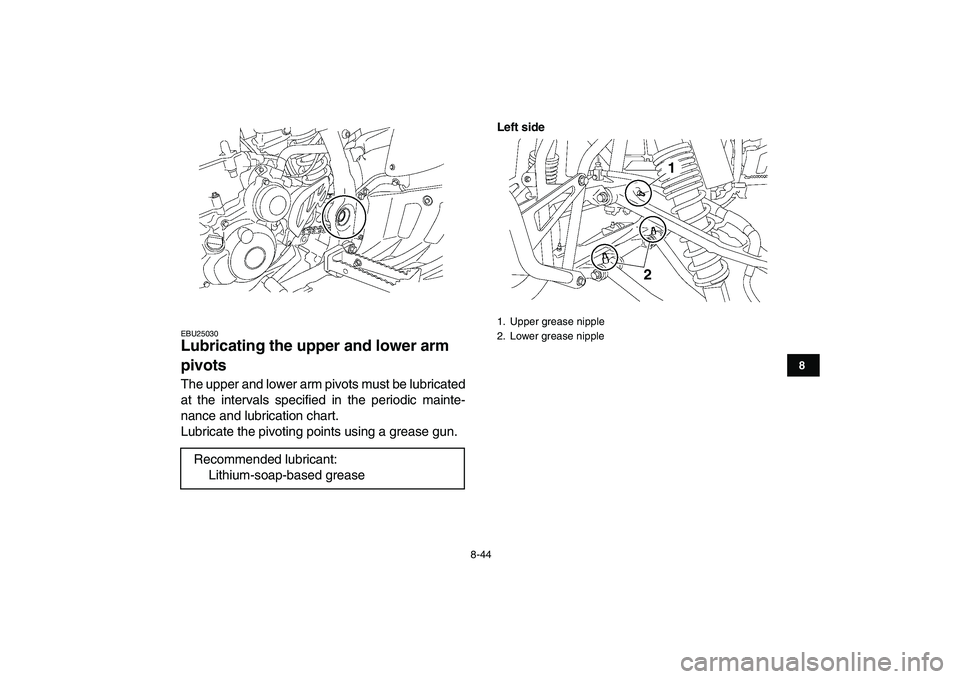 EBU25030
Lubricating the upper and lower arm pivots

The upper and lower arm pivots must be lubricated at the intervals specified in the periodic maintenance and lubrication chart.
Lubricate the pivoting points using a grease gun.

Recommended lubricant:
Lithium-soap-based grease

Left side

1

2

1. Upper grease nipple
2. Lower grease nipple

8

8-44

carmanualsonline.info