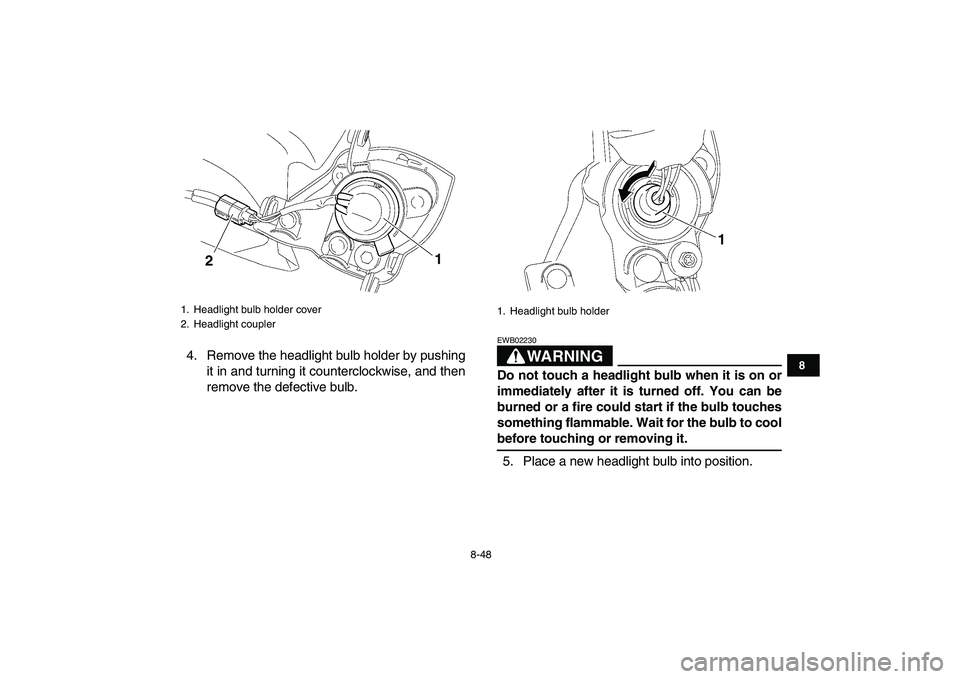 2

1

1. Headlight bulb holder cover
2. Headlight coupler

4. Remove the headlight bulb holder by pushing it in and turning it counterclockwise, and then remove the defective bulb.

1

1. Headlight bulb holder

EWB02230

WARNING

Do not touch a headlight bulb when it is on or immediately after it is turned off. You can be burned or a fire could start if the bulb touches something flammable. Wait for the bulb to cool before touching or removing it.

5. Place a new headlight bulb into position.

8

8-48

carmanualsonline.info