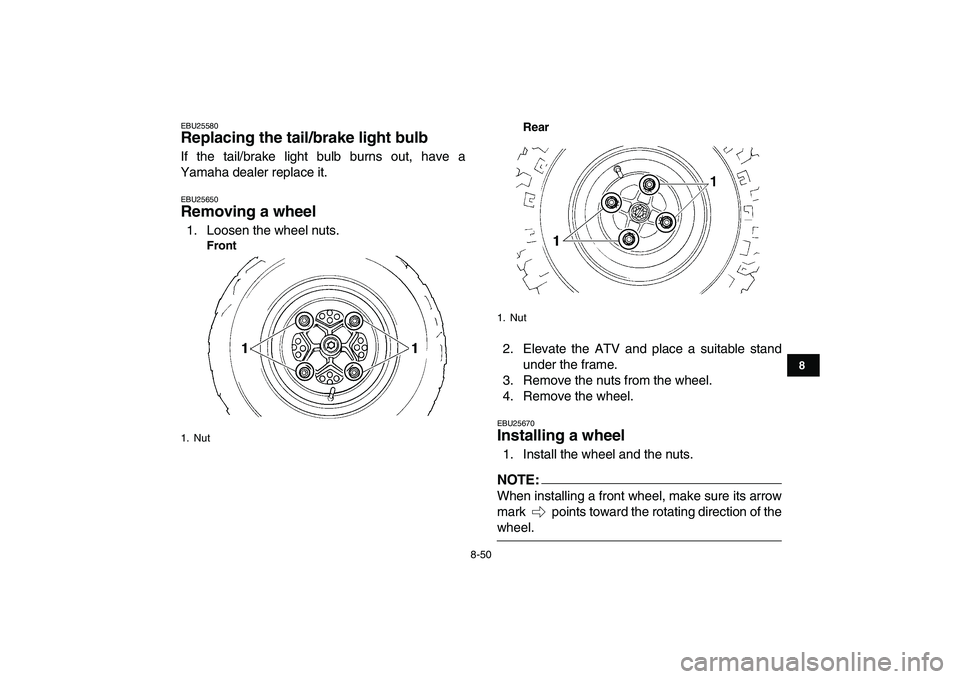 EBU25580
Replacing the tail/brake light bulb
If the tail/brake light bulb burns out, have a Yamaha dealer replace it.

EBU25650
Removing a wheel
1. Loosen the wheel nuts.
Front

1 1

1. Nut

Rear

1

1

1. Nut

2. Elevate the ATV and place a suitable stand under the frame.
3. Remove the nuts from the wheel.
4. Remove the wheel.

EBU25670
Installing a wheel
1. Install the wheel and the nuts.

NOTE:
When installing a front wheel, make sure its arrow mark ⇨ points toward the rotating direction of the wheel.

8

8-50

carmanualsonline.info