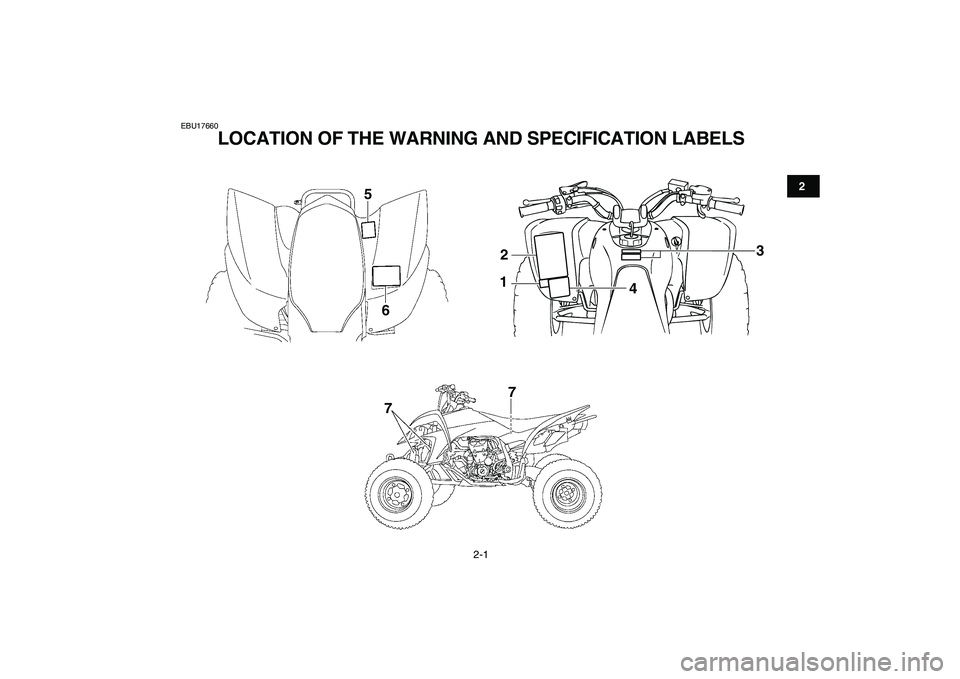 EBU17660
LOCATION OF THE WARNING AND SPECIFICATION LABELS

2

5

6

2

1

3

4

7

7

2-1

carmanualsonline.info