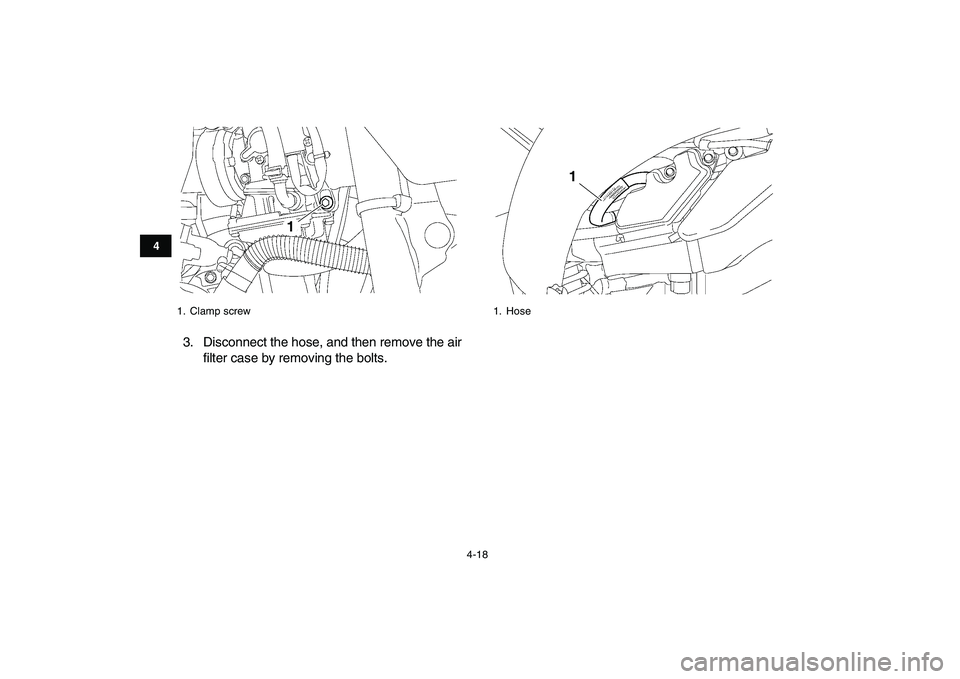 4

1

1. Clamp screw

3. Disconnect the hose, and then remove the air filter case by removing the bolts.

1

1. Hose

4-18

carmanualsonline.info