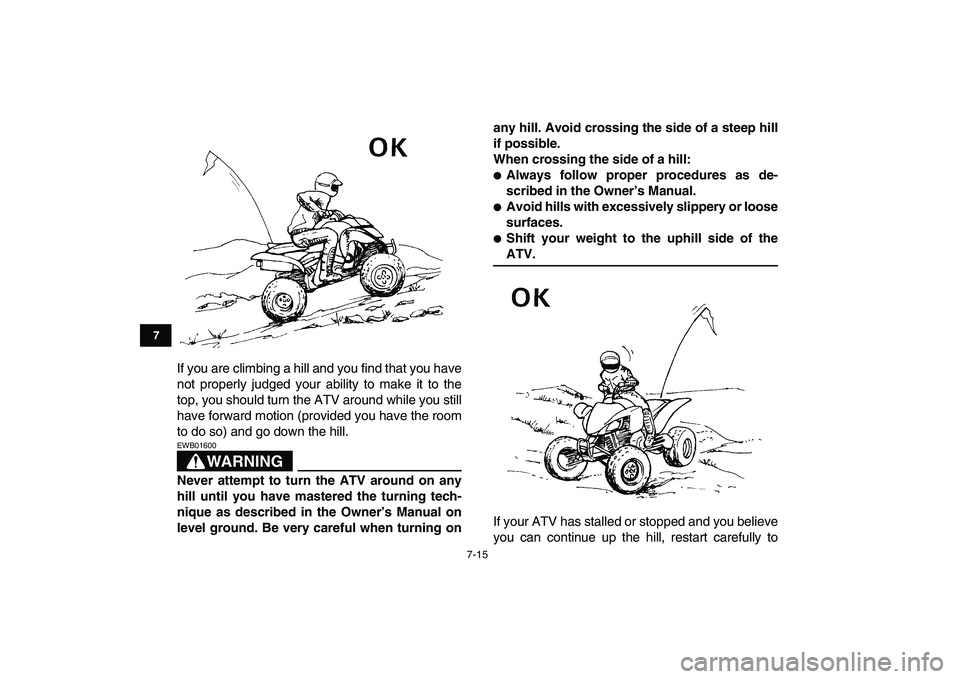 7

OK

If you are climbing a hill and you find that you have not properly judged your ability to make it to the top, you should turn the ATV around while you still have forward motion (provided you have the room to do so) and go down the hill.

EWB01600

WARNING

Never attempt to turn the ATV around on any hill until you have mastered the turning technique as described in the Owner's Manual on level ground. Be very careful when turning on any hill. Avoid crossing the side of a steep hill if possible.
When crossing the side of a hill:
● Always follow proper procedures as described in the Owner's Manual.
● Avoid hills with excessively slippery or loose surfaces.
● Shift your weight to the uphill side of the ATV.

OK

If your ATV has stalled or stopped and you believe you can continue up the hill, restart carefully to

7-15

carmanualsonline.info