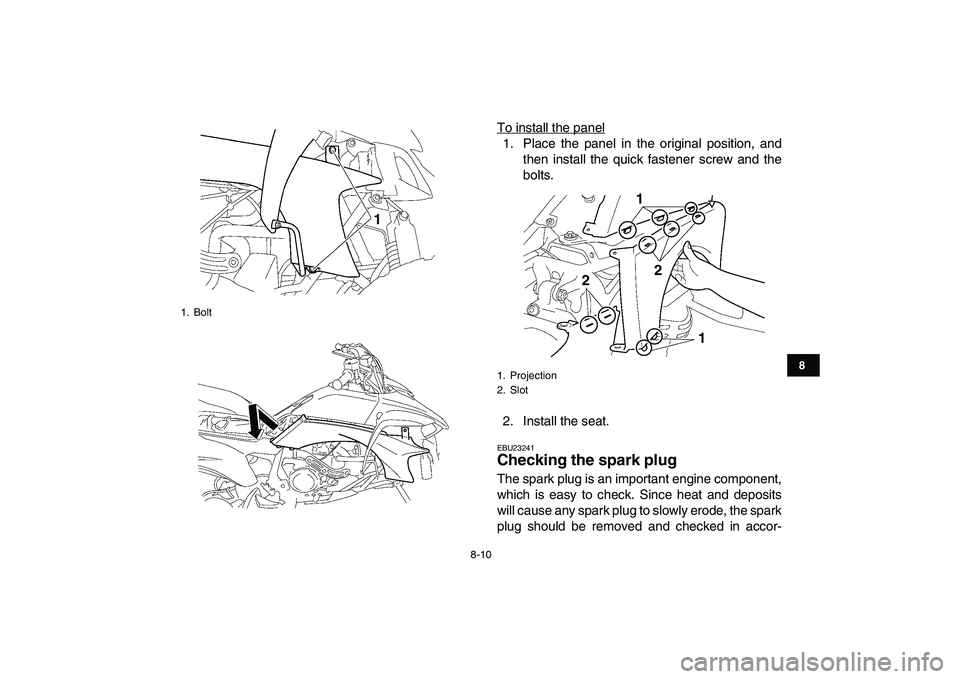 1

1. Bolt

To install the panel

1. Place the panel in the original position, and then install the quick fastener screw and the bolts.

1
2
2
1

1. Projection
2. Slot

2. Install the seat.

EBU23241

Checking the spark plug

The spark plug is an important engine component, which is easy to check. Since heat and deposits will cause any spark plug to slowly erode, the spark plug should be removed and checked in accor-

8

8-10

carmanualsonline.info