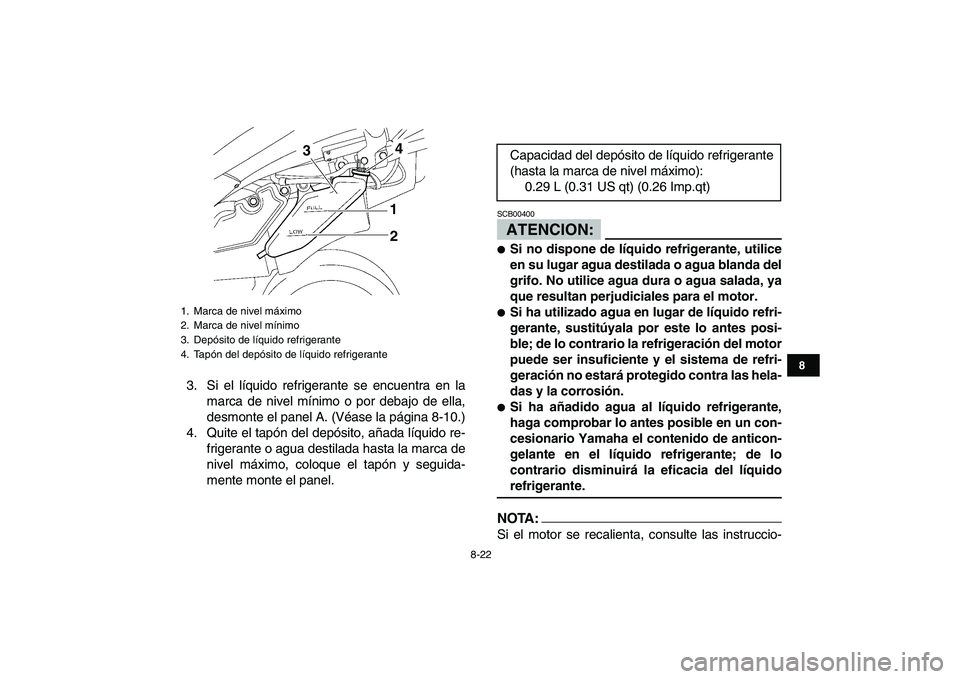 3
4
FULL
LOW
1
2

1. Marca de nivel máximo
2. Marca de nivel mínimo
3. Depósito de líquido refrigerante
4. Tapón del depósito de líquido refrigerante

3. Si el líquido refrigerante se encuentra en la marca de nivel mínimo o por debajo de ella, desmonte el panel A. (Véase la página 8-10.)
4. Quite el tapón del depósito, añada líquido refrigerante o agua destilada hasta la marca de nivel máximo, coloque el tapón y seguidamente monte el panel.

Capacidad del depósito de líquido refrigerante (hasta la marca de nivel máximo):
0.29 L (0.31 US qt) (0.26 Imp.qt)

SCB00400
ATENCION:

● Si no dispone de líquido refrigerante, utilice en su lugar agua destilada o agua blanda del grifo. No utilice agua dura o agua salada, ya que resultan perjudiciales para el motor.
● Si ha utilizado agua en lugar de líquido refrigerante, sustitúyala por este lo antes posible; de lo contrario la refrigeración del motor puede ser insuficiente y el sistema de refrigeración no estará protegido contra las heladas y la corrosión.
● Si ha añadido agua al líquido refrigerante, haga comprobar lo antes posible en un concesionario Yamaha el contenido de anticongelante en el líquido refrigerante; de lo contrario disminuirá la eficacia del líquido refrigerante.

NOTA:
Si el motor se recalienta, consulte las instruccio-

8

8-22

carmanualsonline.info