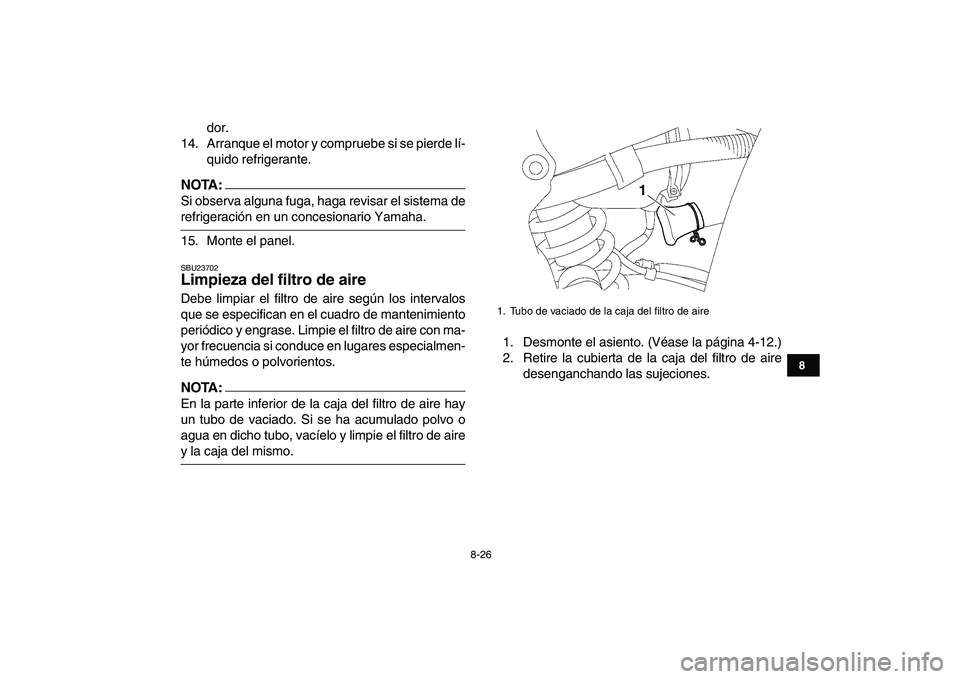 dor.
14. Arranque el motor y compruebe si se pierde líquido refrigerante.

NOTA:
Si observa alguna fuga, haga revisar el sistema de refrigeración en un concesionario Yamaha.

15. Monte el panel.

SBU23702
Limpieza del filtro de aire
Debe limpiar el filtro de aire según los intervalos que se especifican en el cuadro de mantenimiento periódico y engrase. Limpie el filtro de aire con mayor frecuencia si conduce en lugares especialmente húmedos o polvorientos.

NOTA:
En la parte inferior de la caja del filtro de aire hay un tubo de vaciado. Si se ha acumulado polvo o agua en dicho tubo, vacíelo y limpie el filtro de aire y la caja del mismo.

1

1. Tubo de vaciado de la caja del filtro de aire

1. Desmonte el asiento. (Véase la página 4-12.)
2. Retire la cubierta de la caja del filtro de aire desenganchando las sujeciones.

8

8-26

carmanualsonline.info