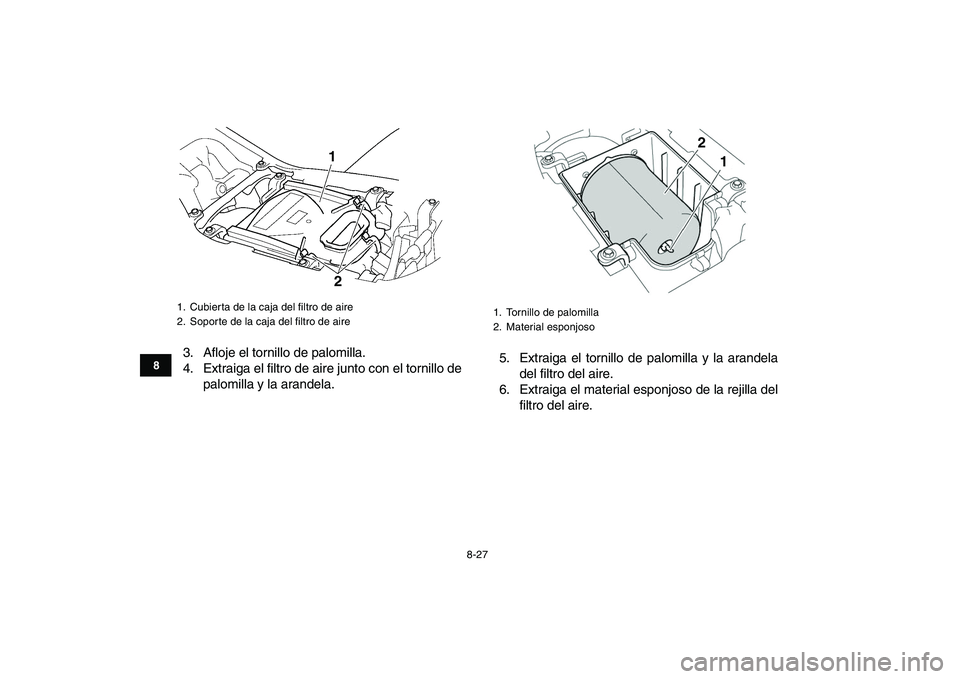 1

2

1. Cubierta de la caja del filtro de aire
2. Soporte de la caja del filtro de aire

8

3. Afloje el tornillo de palomilla.
4. Extraiga el filtro de aire junto con el tornillo de palomilla y la arandela.

2
1

1. Tornillo de palomilla
2. Material esponjoso

5. Extraiga el tornillo de palomilla y la arandela del filtro del aire.
6. Extraiga el material esponjoso de la rejilla del filtro del aire.

8-27

carmanualsonline.info