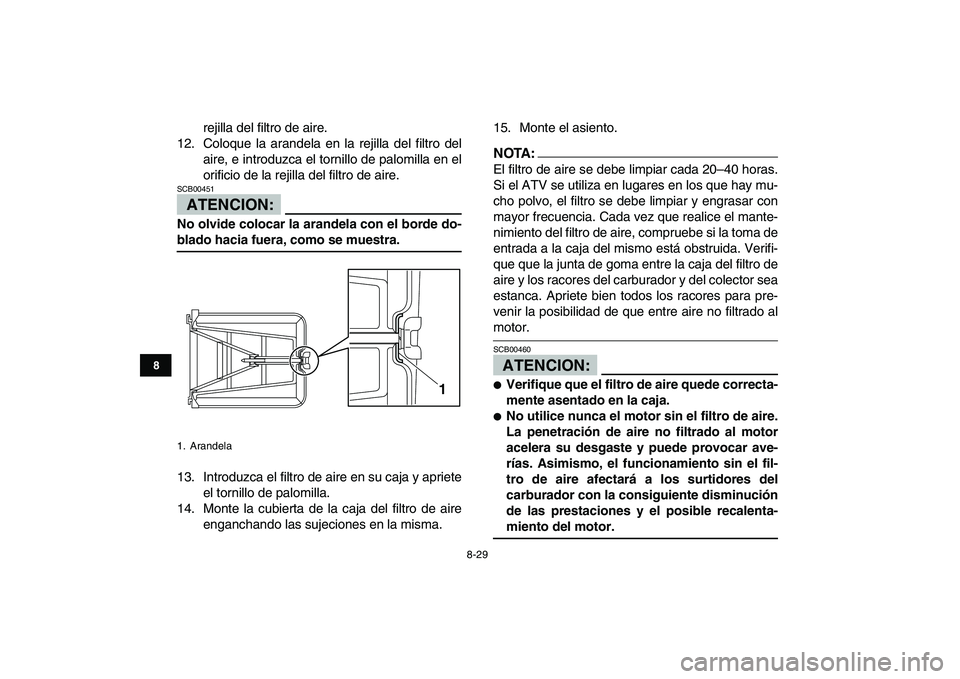 8

rejilla del filtro de aire.

12. Coloque la arandela en la rejilla del filtro del aire, e introduzca el tornillo de palomilla en el orificio de la rejilla del filtro de aire.

SCB00451

ATENCION:

No olvide colocar la arandela con el borde doblado hacia fuera, como se muestra.

1

1. Arandela

13. Introduzca el filtro de aire en su caja y apriete el tornillo de palomilla.

14. Monte la cubierta de la caja del filtro de aire enganchando las sujeciones en la misma.

15. Monte el asiento.

NOTA:

El filtro de aire se debe limpiar cada 20–40 horas. Si el ATV se utiliza en lugares en los que hay mucho polvo, el filtro se debe limpiar y engrasar con mayor frecuencia. Cada vez que realice el mantenimiento del filtro de aire, compruebe si la toma de entrada a la caja del mismo está obstruida. Verifique que la junta de goma entre la caja del filtro de aire y los racores del carburador y del colector sea estanca. Apriete bien todos los racores para prevenir la posibilidad de que entre aire no filtrado al motor.

SCB00460

ATENCION:

● Verifique que el filtro de aire quede correctamente asentado en la caja.

● No utilice nunca el motor sin el filtro de aire. La penetración de aire no filtrado al motor acelera su desgaste y puede provocar averías. Asimismo, el funcionamiento sin el filtro de aire afectará a los surtidores del carburador con la consiguiente disminución de las prestaciones y el posible recalentamiento del motor.

8-29

carmanualsonline.info