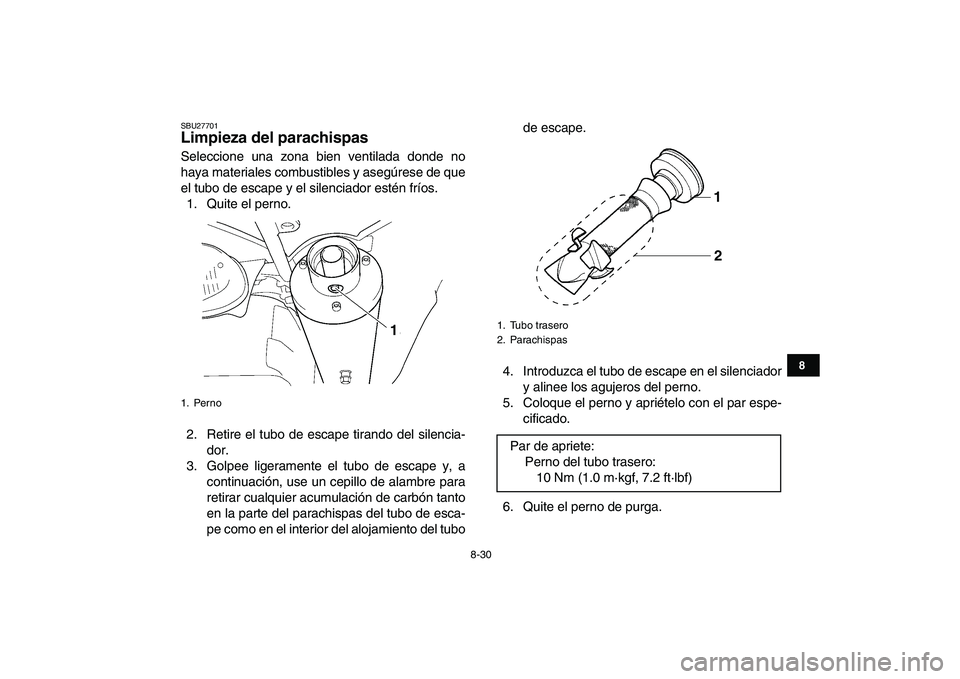 SBU27701
Limpieza del parachispas

Seleccione una zona bien ventilada donde no haya materiales combustibles y asegúrese de que el tubo de escape y el silenciador estén fríos.

1. Quite el perno.

1

1. Perno

2. Retire el tubo de escape tirando del silenciador.

3. Golpee ligeramente el tubo de escape y, a continuación, use un cepillo de alambre para retirar cualquier acumulación de carbón tanto en la parte del parachispas del tubo de escape como en el interior del alojamiento del tubo de escape.

1

2

1. Tubo trasero
2. Parachispas

4. Introduzca el tubo de escape en el silenciador y alinee los agujeros del perno.

5. Coloque el perno y apriételo con el par especificado.

Par de apriete:
Perno del tubo trasero:
10 Nm (1.0 m·kgf, 7.2 ft·lbf)

6. Quite el perno de purga.

8

8-30

carmanualsonline.info