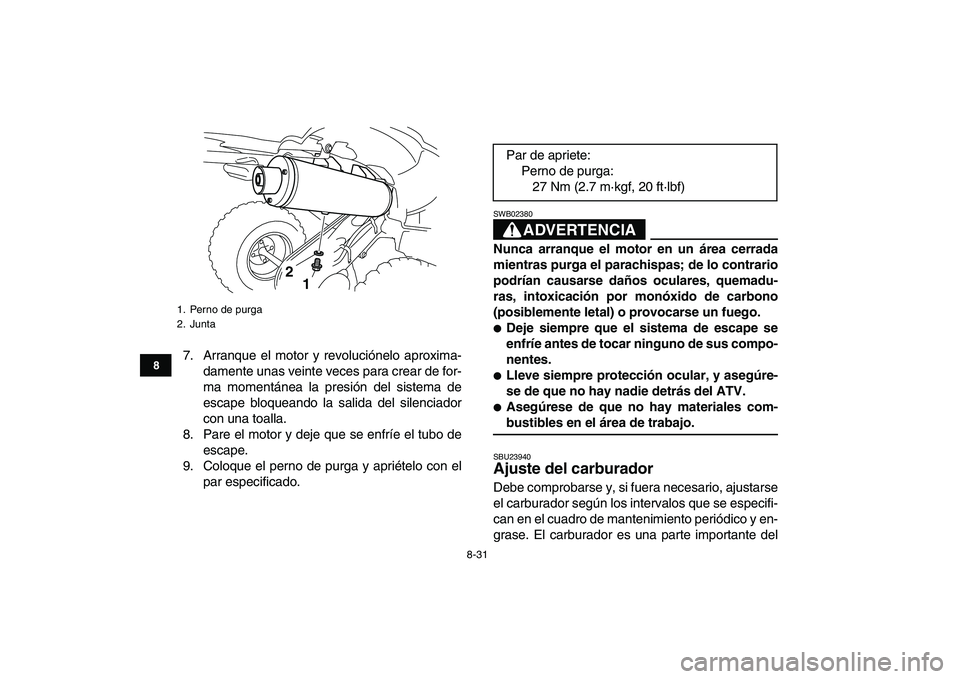 2
1

1. Perno de purga
2. Junta

8

7. Arranque el motor y revoluciónelo aproximadamente unas veinte veces para crear de forma momentánea la presión del sistema de escape bloqueando la salida del silenciador con una toalla.
8. Pare el motor y deje que se enfríe el tubo de escape.
9. Coloque el perno de purga y apriételo con el par especificado.

Par de apriete:
Perno de purga:
27 Nm (2.7 m·kgf, 20 ft·lbf)

SWB02380
ADVERTENCIA

Nunca arranque el motor en un área cerrada mientras purga el parachispas; de lo contrario podrían causarse daños oculares, quemaduras, intoxicación por monóxido de carbono (posiblemente letal) o provocarse un fuego.
● Deje siempre que el sistema de escape se enfríe antes de tocar ninguno de sus componentes.
● Lleve siempre protección ocular, y asegúrese de que no hay nadie detrás del ATV.
● Asegúrese de que no hay materiales combustibles en el área de trabajo.

SBU23940
Ajuste del carburador
Debe comprobarse y, si fuera necesario, ajustarse el carburador según los intervalos que se especifican en el cuadro de mantenimiento periódico y engrase. El carburador es una parte importante del

8-31

carmanualsonline.info