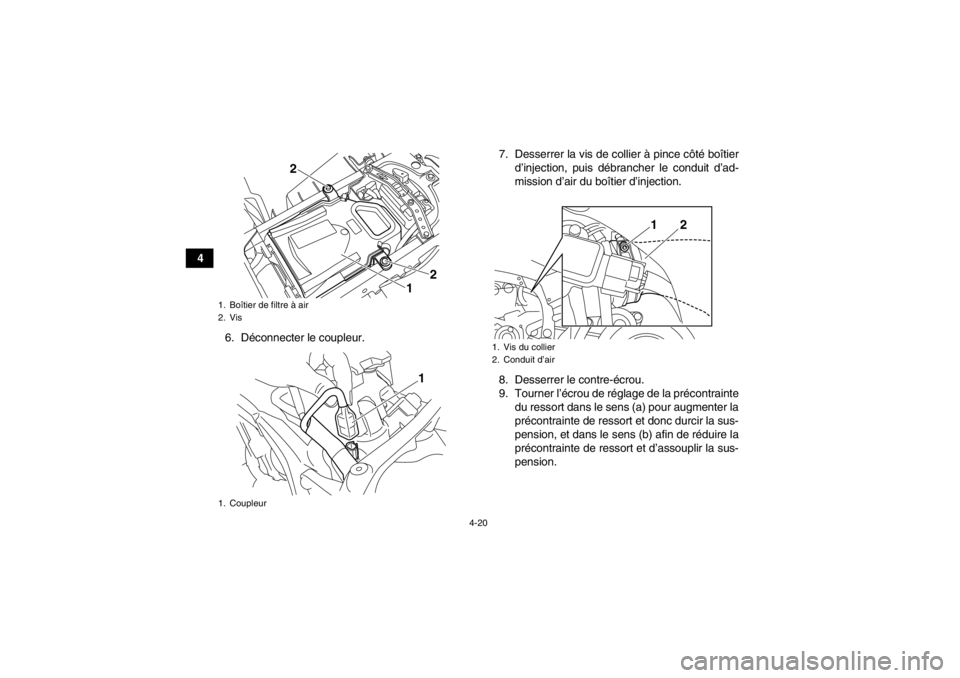 4

2

2

1

1. Boîtier de filtre à air
2. Vis

6. Déconnecter le coupleur.

1

1. Coupleur

7. Desserrer la vis de collier à pince côté boîtier d'injection, puis débrancher le conduit d'admission d'air du boîtier d'injection.

1 2

1. Vis du collier
2. Conduit d'air

8. Desserrer le contre-écrou.
9. Tourner l'écrou de réglage de la précontrainte du ressort dans le sens (a) pour augmenter la précontrainte de ressort et donc durcir la suspension, et dans le sens (b) afin de réduire la précontrainte de ressort et d'assouplir la suspension.

4-20

carmanualsonline.info