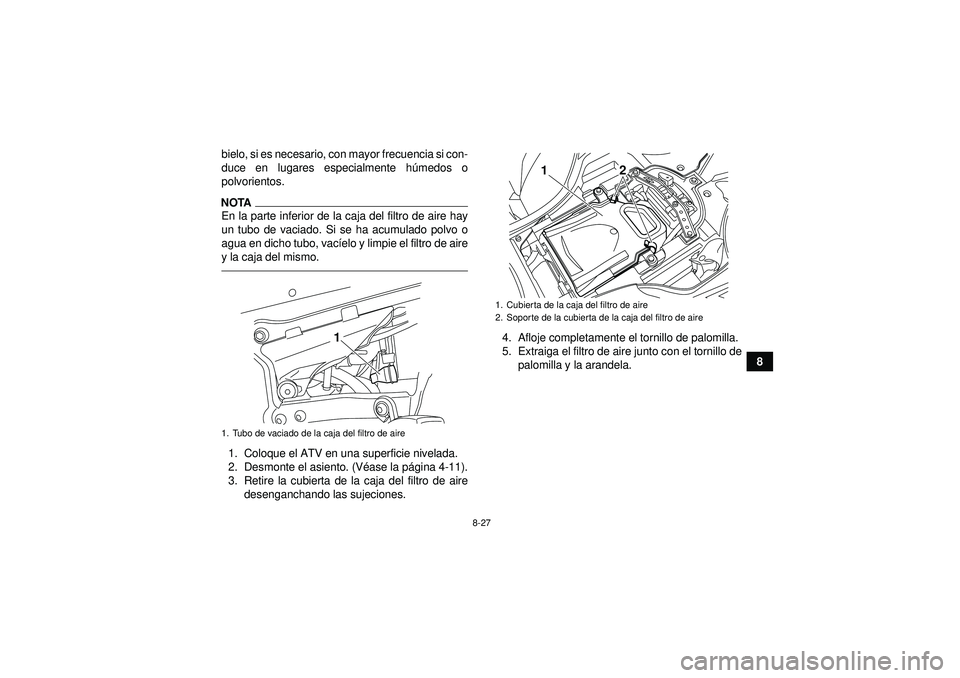 bielo, si es necesario, con mayor frecuencia si conduce en lugares especialmente húmedos o polvorientos.

NOTA
En la parte inferior de la caja del filtro de aire hay un tubo de vaciado. Si se ha acumulado polvo o agua en dicho tubo, vacíelo y limpie el filtro de aire y la caja del mismo.

1

1. Tubo de vaciado de la caja del filtro de aire

1. Coloque el ATV en una superficie nivelada.
2. Desmonte el asiento. (Véase la página 4-11).
3. Retire la cubierta de la caja del filtro de aire desenganchando las sujeciones.

1 2

1. Cubierta de la caja del filtro de aire
2. Soporte de la cubierta de la caja del filtro de aire

4. Afloje completamente el tornillo de palomilla.
5. Extraiga el filtro de aire junto con el tornillo de palomilla y la arandela.

8

8-27

carmanualsonline.info