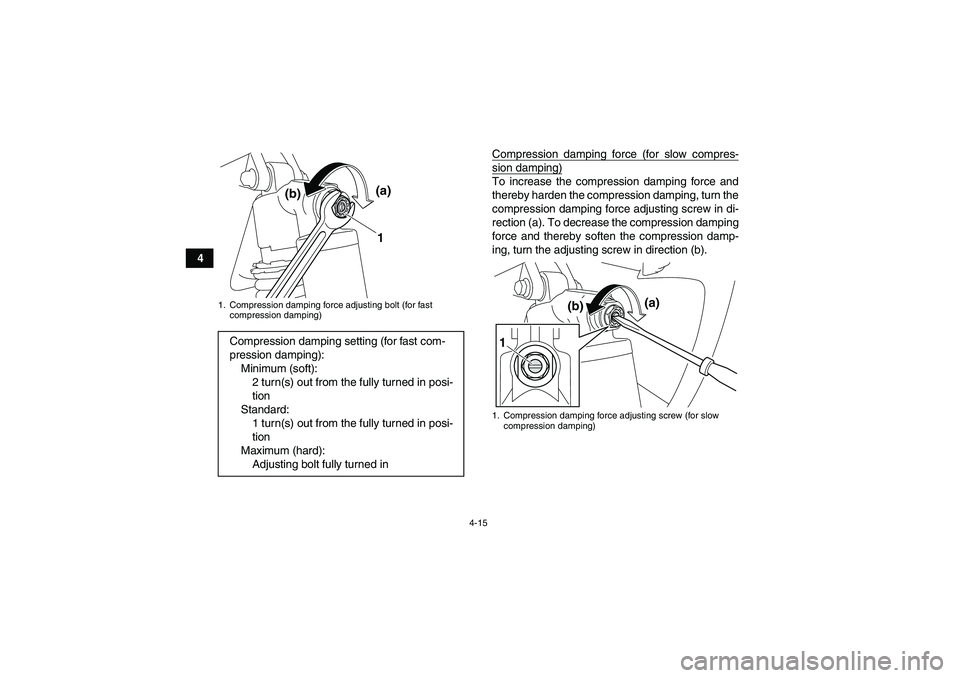 4

(b)
(a)
1

1. Compression damping force adjusting bolt (for fast compression damping)

Compression damping setting (for fast compression damping):
Minimum (soft):
2 turn(s) out from the fully turned in position
Standard:
1 turn(s) out from the fully turned in position
Maximum (hard):
Adjusting bolt fully turned in

Compression damping force (for slow compression damping)
To increase the compression damping force and thereby harden the compression damping, turn the compression damping force adjusting screw in direction (a). To decrease the compression damping force and thereby soften the compression damping, turn the adjusting screw in direction (b).

(b)
(a)
1

1. Compression damping force adjusting screw (for slow compression damping)

4-15

carmanualsonline.info