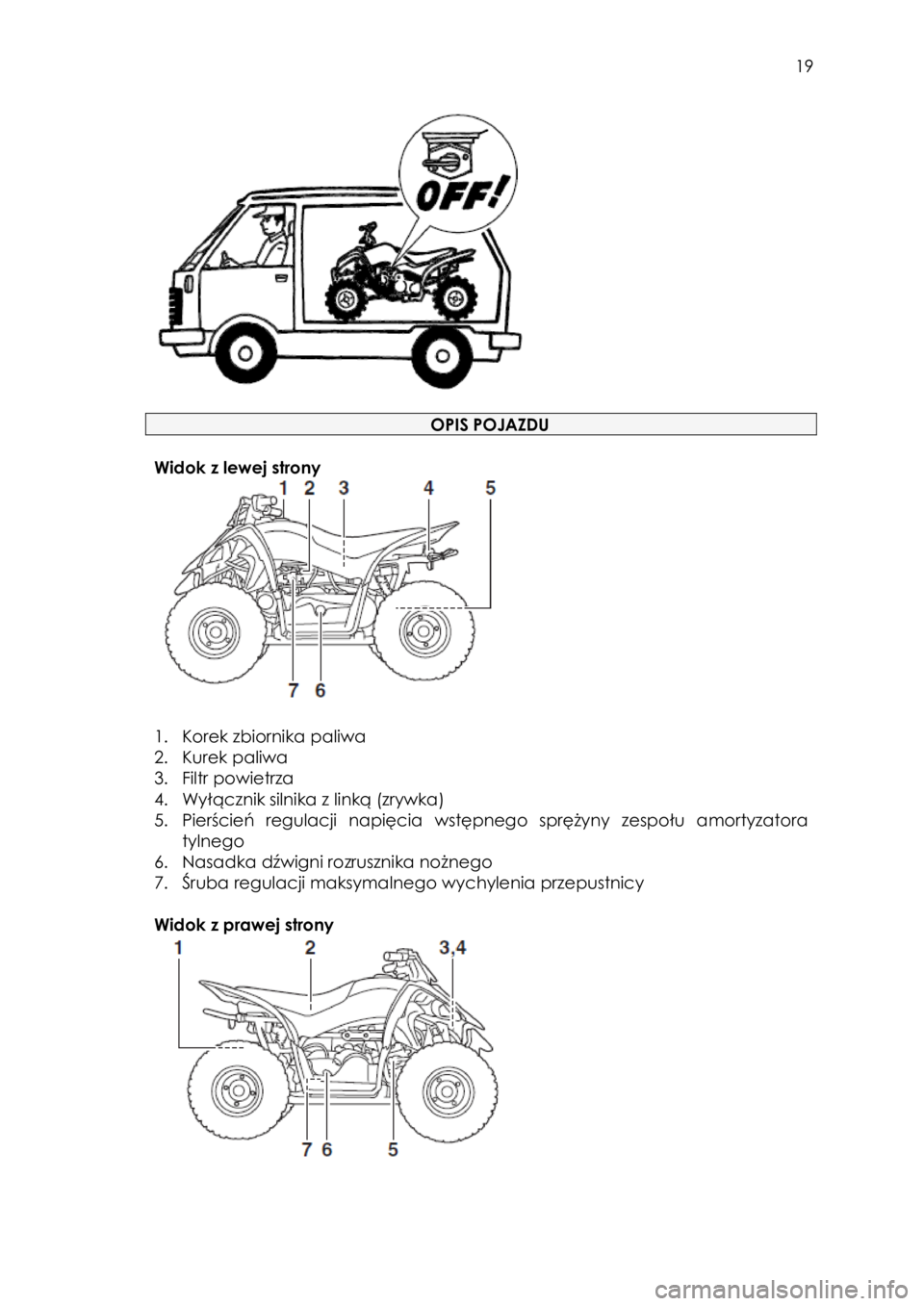 19

OFF!

OPIS POJAZDU

Widok z lewej strony

1 2 3 4 5

7 6

1. Korek zbiornika paliwa
2. Kurek paliwa
3. Filtr powietrza
4. Wyłącznik silnika z linką (zrywka)
5. Pierścień regulacji napięcia wstępnego sprężyny zespołu amortyzatora tylnego
6. Nasadka dźwigni rozrusznika nożnego
7. Śruba regulacji maksymalnego wychylenia przepustnicy

Widok z prawej strony

1 2 3,4

7 6 5

carmanualsonline.info