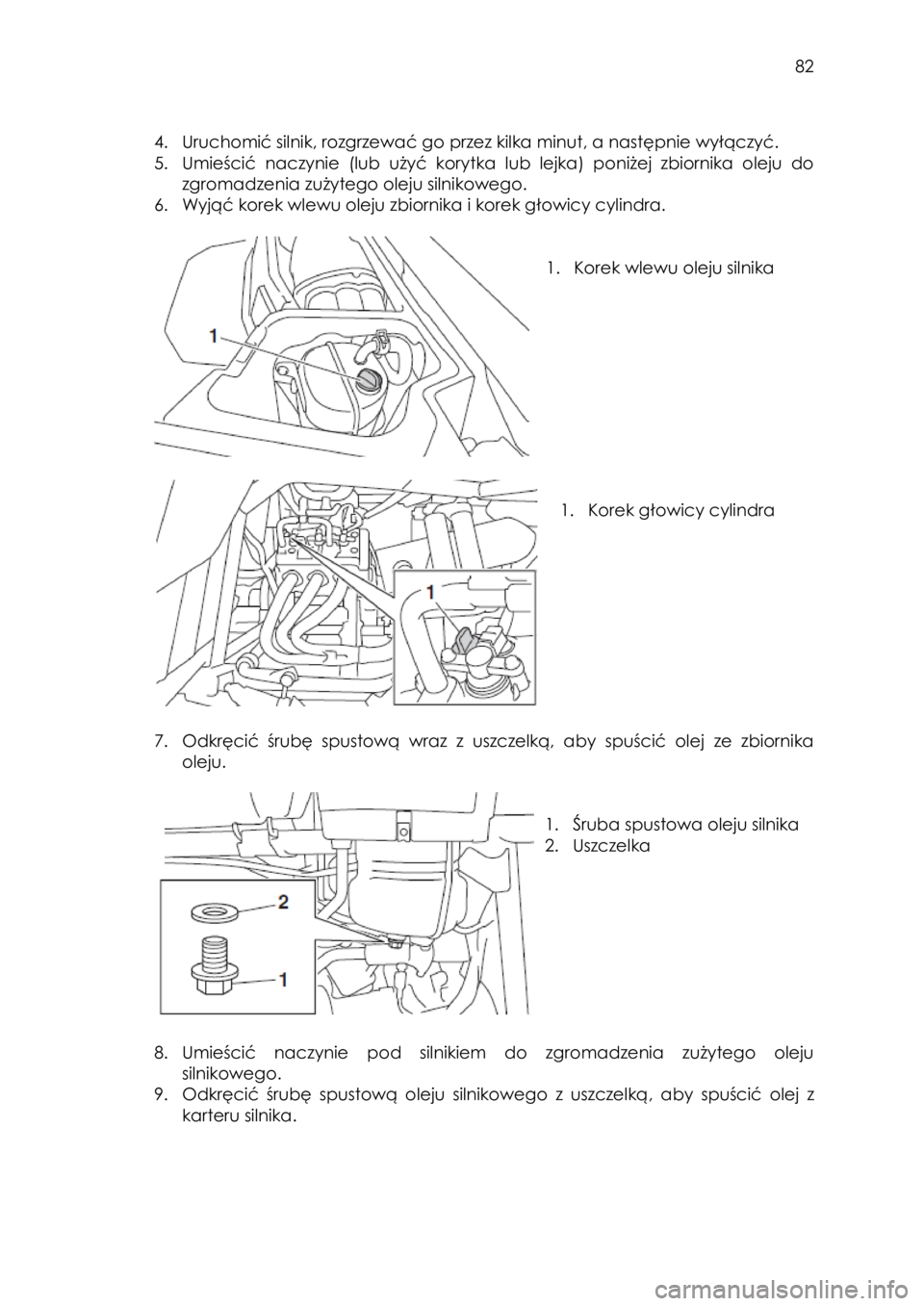 82

4. Uruchomić silnik, rozgrzewać go przez kilka minut, a następnie wyłączyć.
5. Umieścić naczynie (lub użyć korytka lub lejka) poniżej zbiornika oleju do zgromadzenia zużytego oleju silnikowego.
6. Wyjąć korek wlewu oleju zbiornika i korek głowicy cylindra.

1

1. Korek wlewu oleju silnika

1

1. Korek głowicy cylindra

7. Odkręcić śrubę spustową wraz z uszczelką, aby spuścić olej ze zbiornika oleju.

2

1

1. Śruba spustowa oleju silnika
2. Uszczelka

8. Umieścić naczynie pod silnikiem do zgromadzenia zużytego oleju silnikowego.
9. Odkręcić śrubę spustową oleju silnikowego z uszczelką, aby spuścić olej z karteru silnika.

carmanualsonline.info