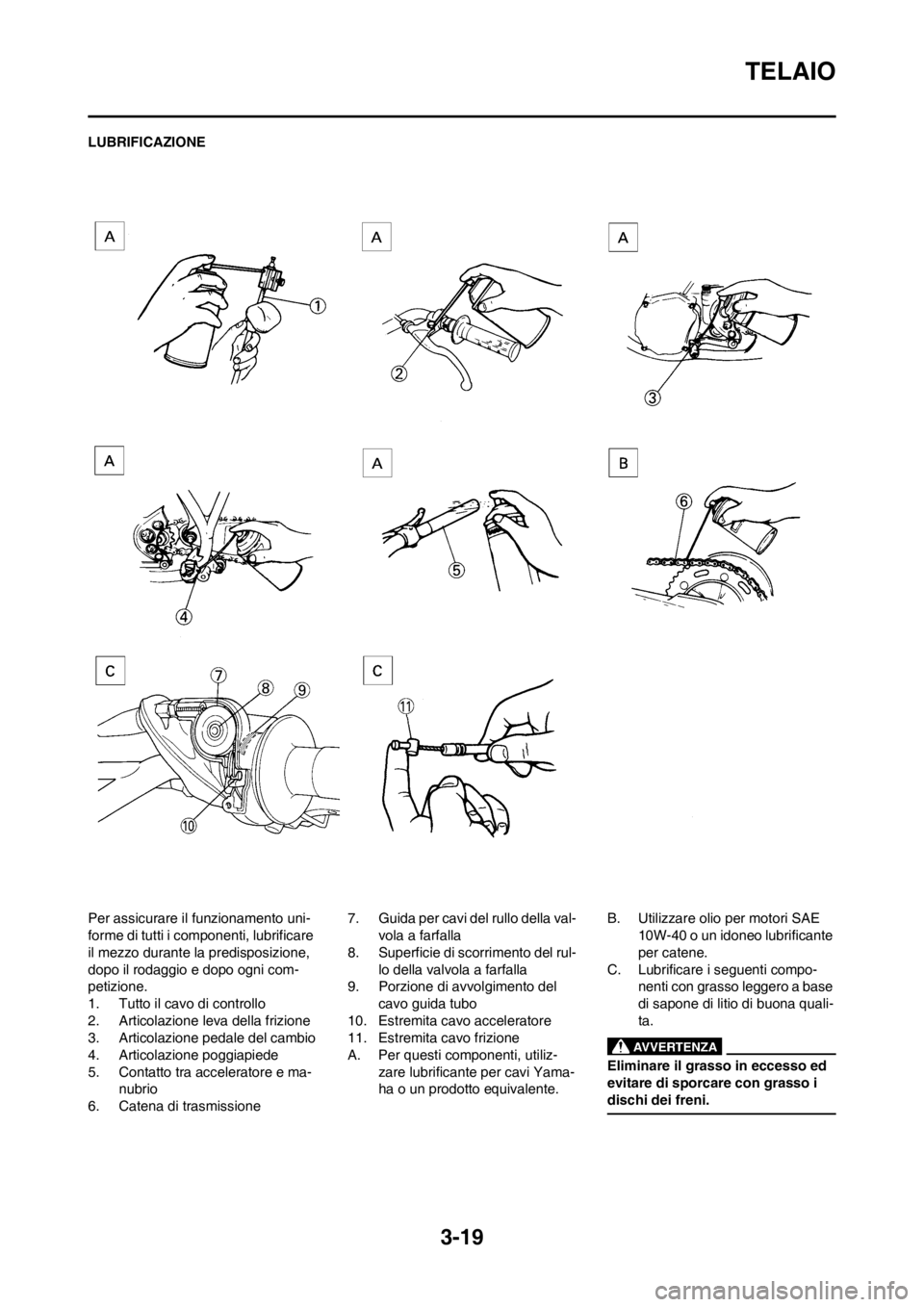 TELAIO

LUBRIFICAZIONE

A

1

A

2

A

3

A

4

A

5

B

6

C

7

8

9

10

C

11

Per assicurare il funzionamento uniforme di tutti i componenti, lubrificare il mezzo durante la predisposizione, dopo il rodaggio e dopo ogni competizione.
1. Tutto il cavo di controllo
2. Articolazione leva della frizione
3. Articolazione pedale del cambio
4. Articolazione poggiapiede
5. Contatto tra acceleratore e manubrio
6. Catena di trasmissione
7. Guida per cavi del rullo della valvola a farfalla
8. Superficie di scorrimento del rullo della valvola a farfalla
9. Porzione di avvolgimento del cavo guida tubo
10. Estremita cavo acceleratore
11. Estremita cavo frizione
A. Per questi componenti, utilizzare lubrificante per cavi Yamaha o un prodotto equivalente.
B. Utilizzare olio per motori SAE 10W-40 o un idoneo lubrificante per catene.
C. Lubrificare i seguenti componenti con grasso leggero a base di sapone di litio di buona qualita.

AVVERTENZA

Eliminare il grasso in eccesso ed evitare di sporcare con grasso i dischi dei freni.

3-19

carmanualsonline.info