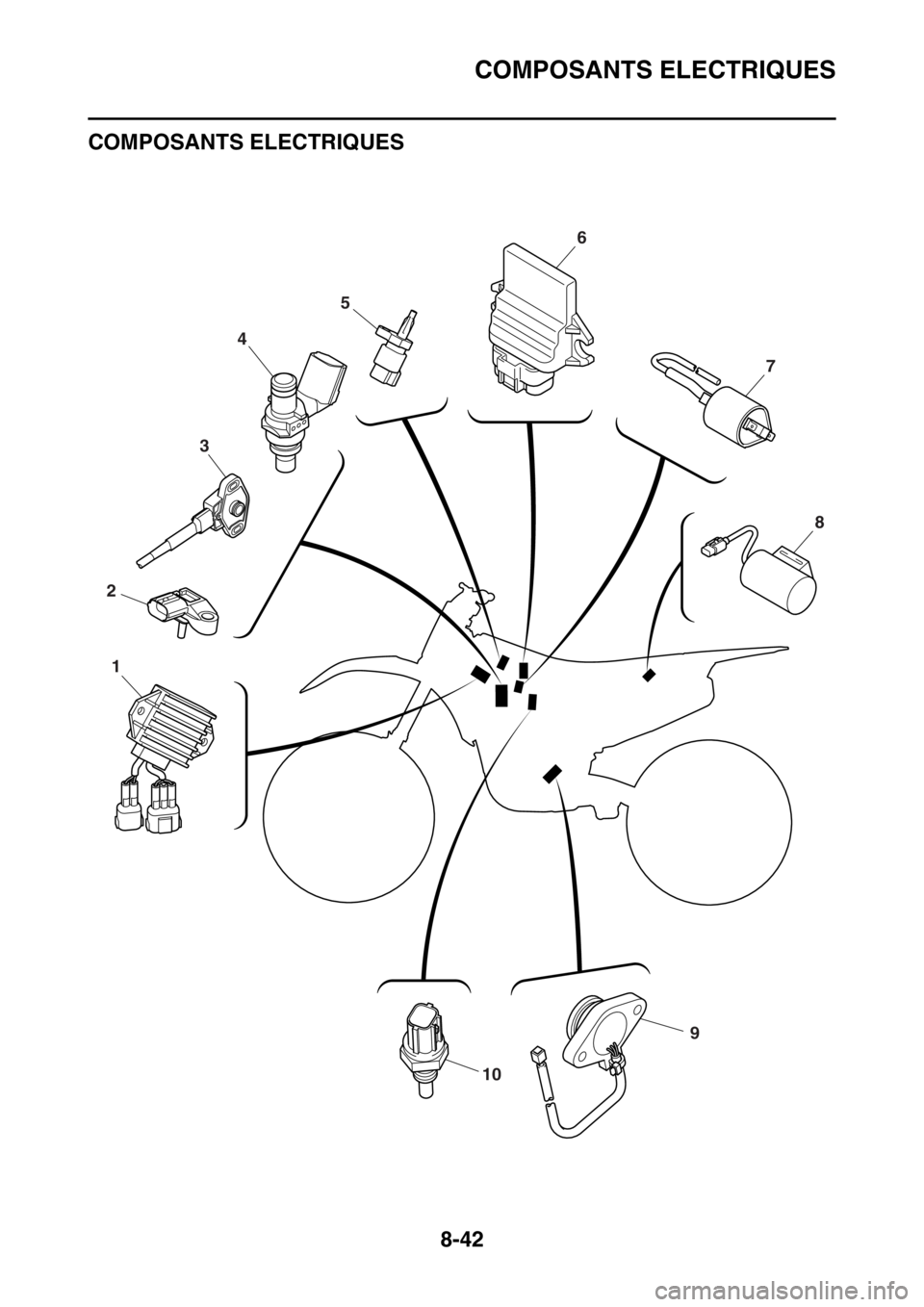 COMPOSANTS ELECTRIQUES

COMPOSANTS ELECTRIQUES

6
5
4
7
3
8
2
1
9
10

8-42

carmanualsonline.info