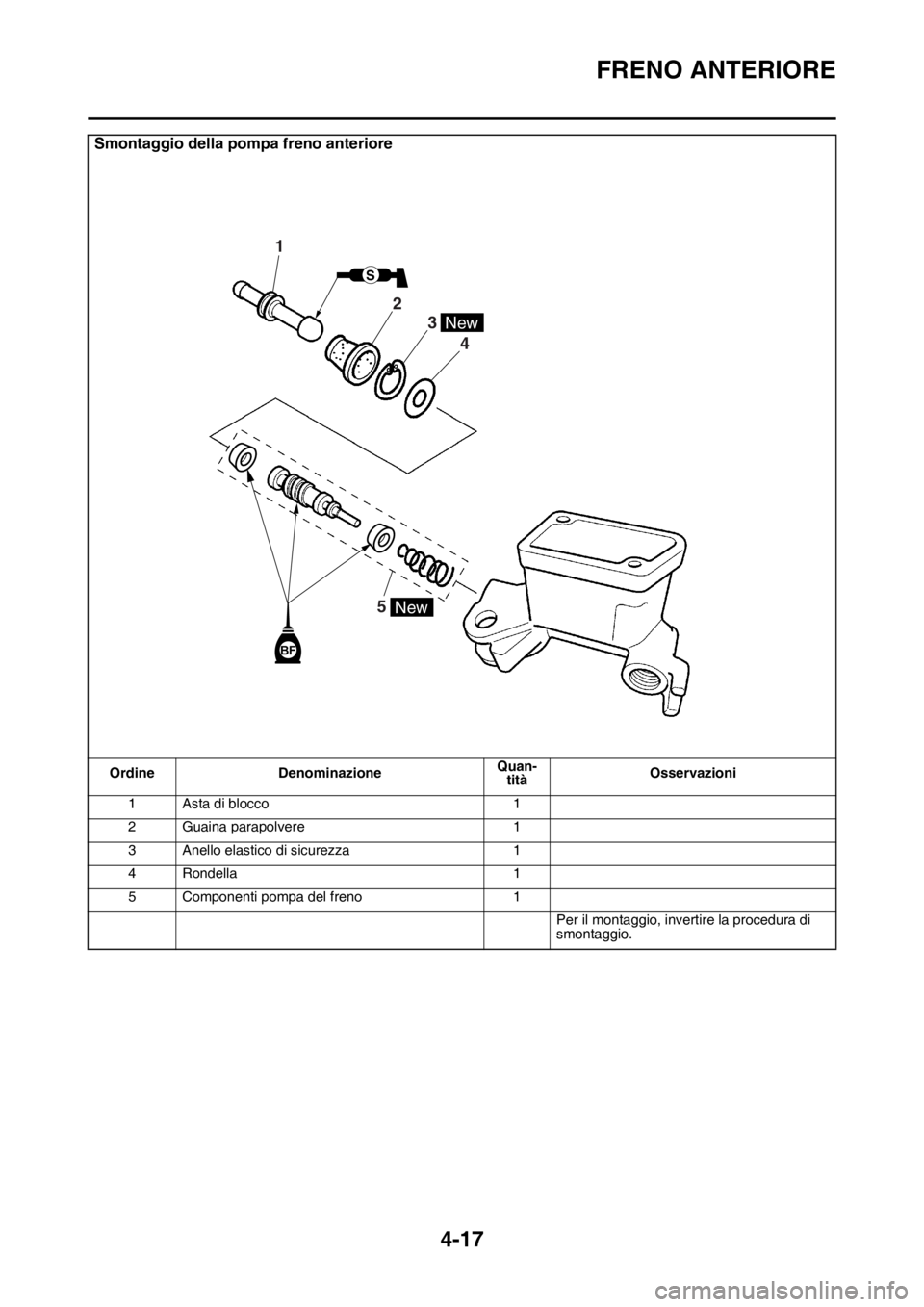 FRENO ANTERIORE

Smontaggio della pompa freno anteriore

1
S
2
3 New
4
5 New
BF

| Ordine | Denominazione | Quantità | Osservazioni |
|---|---|---|---|
| 1 | Asta di blocco | 1 | |
| 2 | Guaina parapolvere | 1 | |
| 3 | Anello elastico di sicurezza | 1 | |
| 4 | Rondella | 1 | |
| 5 | Componenti pompa del freno | 1 | |
| | | | Per il montaggio, invertire la procedura di smontaggio. |

4-17

carmanualsonline.info