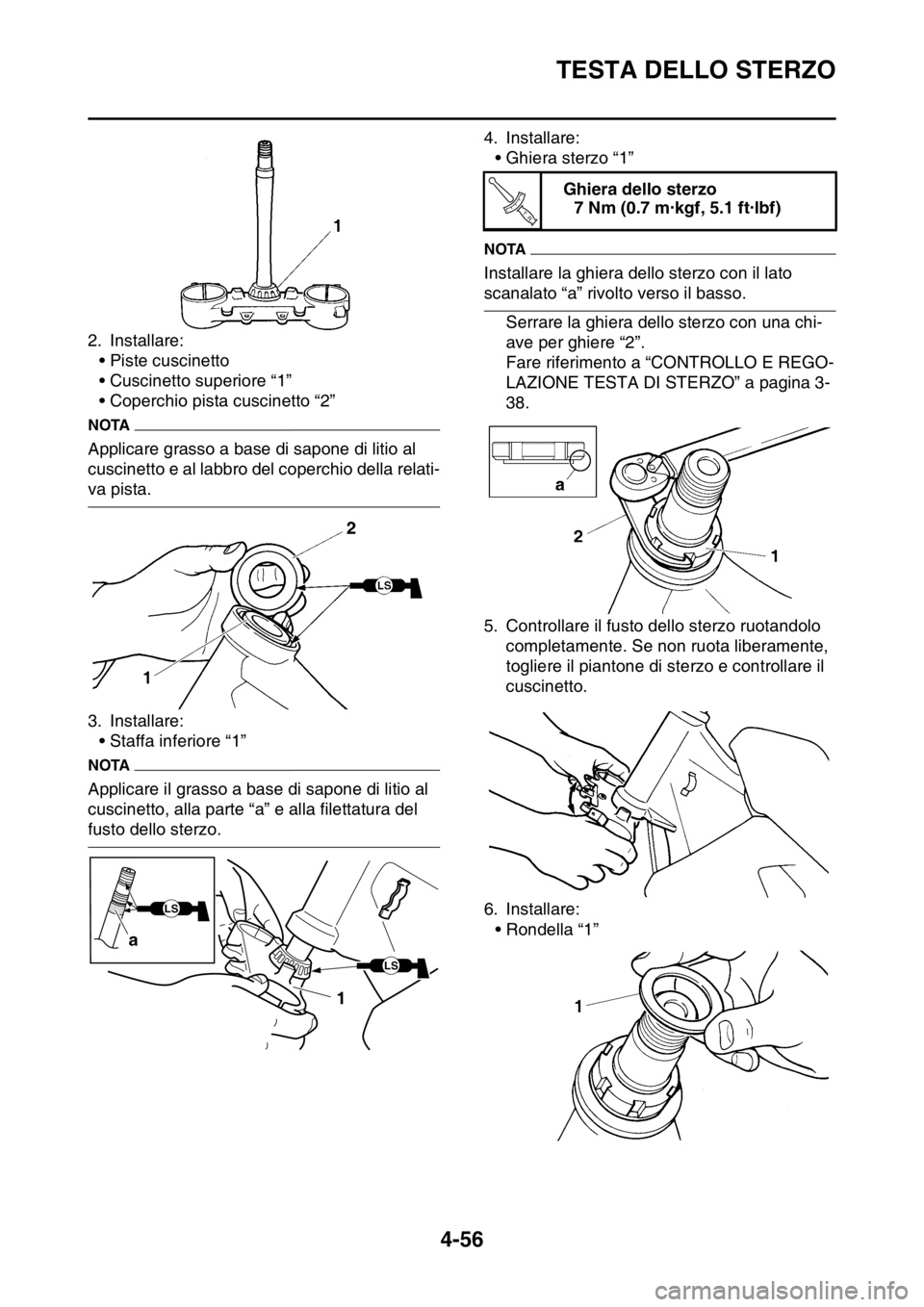 TESTA DELLO STERZO

1

2. Installare:
• Piste cuscinetto
• Cuscinetto superiore “1”
• Coperchio pista cuscinetto “2”

NOTA

Applicare grasso a base di sapone di litio al cuscinetto e al labbro del coperchio della relativa pista.

2

LS

1

3. Installare:
• Staffa inferiore “1”

NOTA

Applicare il grasso a base di sapone di litio al cuscinetto, alla parte “a” e alla filettatura del fusto dello sterzo.

LS

a

LS

1

4. Installare:
• Ghiera sterzo “1”

Ghiera dello sterzo
7 Nm (0.7 m·kgf, 5.1 ft·lbf)

NOTA

Installare la ghiera dello sterzo con il lato scanalato “a” rivolto verso il basso.

Serrare la ghiera dello sterzo con una chiave per ghiere “2”.
Fare riferimento a “CONTROLLO E REGOLAZIONE TESTA DI STERZO” a pagina 3-38.

a

2

1

5. Controllare il fusto dello sterzo ruotandolo completamente. Se non ruota liberamente, togliere il piantone di sterzo e controllare il cuscinetto.

6. Installare:
• Rondella “1”

1

4-56

carmanualsonline.info