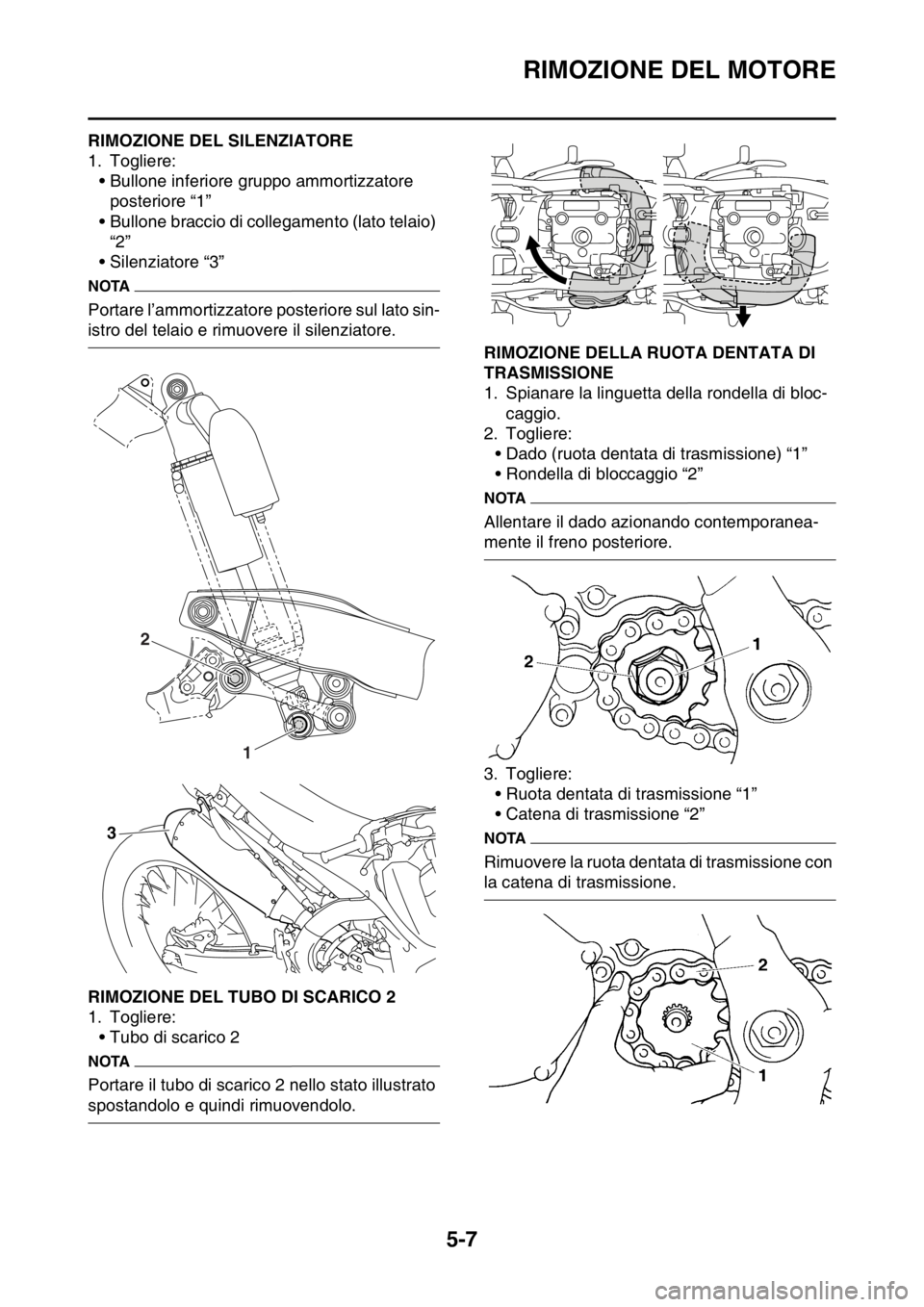 RIMOZIONE DEL MOTORE

RIMOZIONE DEL SILENZIATORE
1. Togliere:
• Bullone inferiore gruppo ammortizzatore posteriore “1”
• Bullone braccio di collegamento (lato telaio) “2”
• Silenziatore “3”

NOTA

Portare l’ammortizzatore posteriore sul lato sinistro del telaio e rimuovere il silenziatore.

2
1
3

RIMOZIONE DEL TUBO DI SCARICO 2
1. Togliere:
• Tubo di scarico 2

NOTA

Portare il tubo di scarico 2 nello stato illustrato spostandolo e quindi rimuovendolo.

RIMOZIONE DELLA RUOTA DENTATA DI TRASMISSIONE
1. Spianare la linguetta della rondella di bloccaggio.
2. Togliere:
• Dado (ruota dentata di trasmissione) “1”
• Rondella di bloccaggio “2”

NOTA

Allentare il dado azionando contemporaneamente il freno posteriore.

2
1

3. Togliere:
• Ruota dentata di trasmissione “1”
• Catena di trasmissione “2”

NOTA

Rimuovere la ruota dentata di trasmissione con la catena di trasmissione.

2
1

5-7

carmanualsonline.info