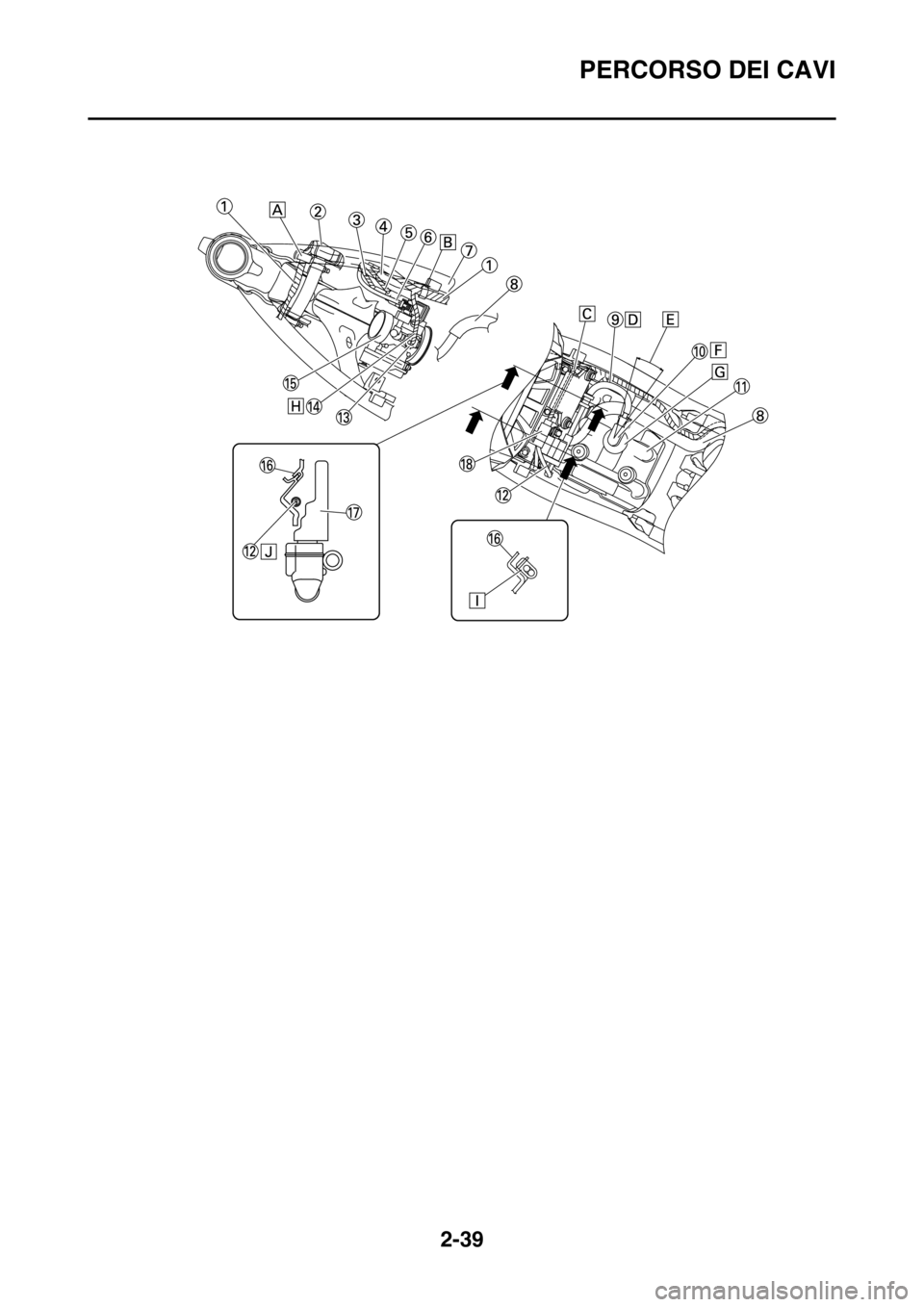 PERCORSO DEI CAVI

1 A 2 3 4 5 6 B 7 1 8

C 9 D E

10 F

G

11

8

15

H 14

13

18

12

16

17

12 J

16

I

2-39

carmanualsonline.info