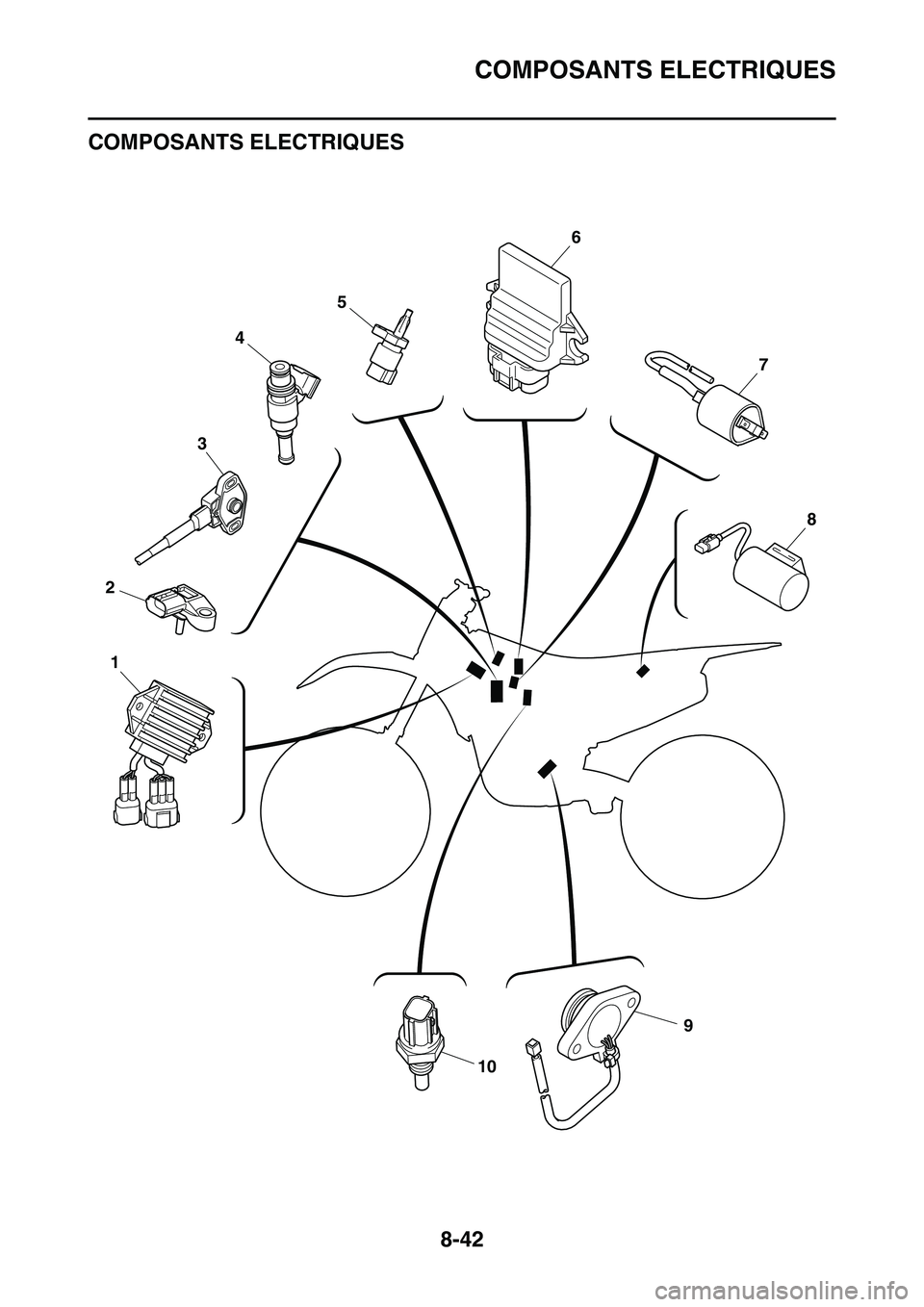 COMPOSANTS ELECTRIQUES

COMPOSANTS ELECTRIQUES

6
5
4
7
3
8
2
1
9
10

8-42

carmanualsonline.info