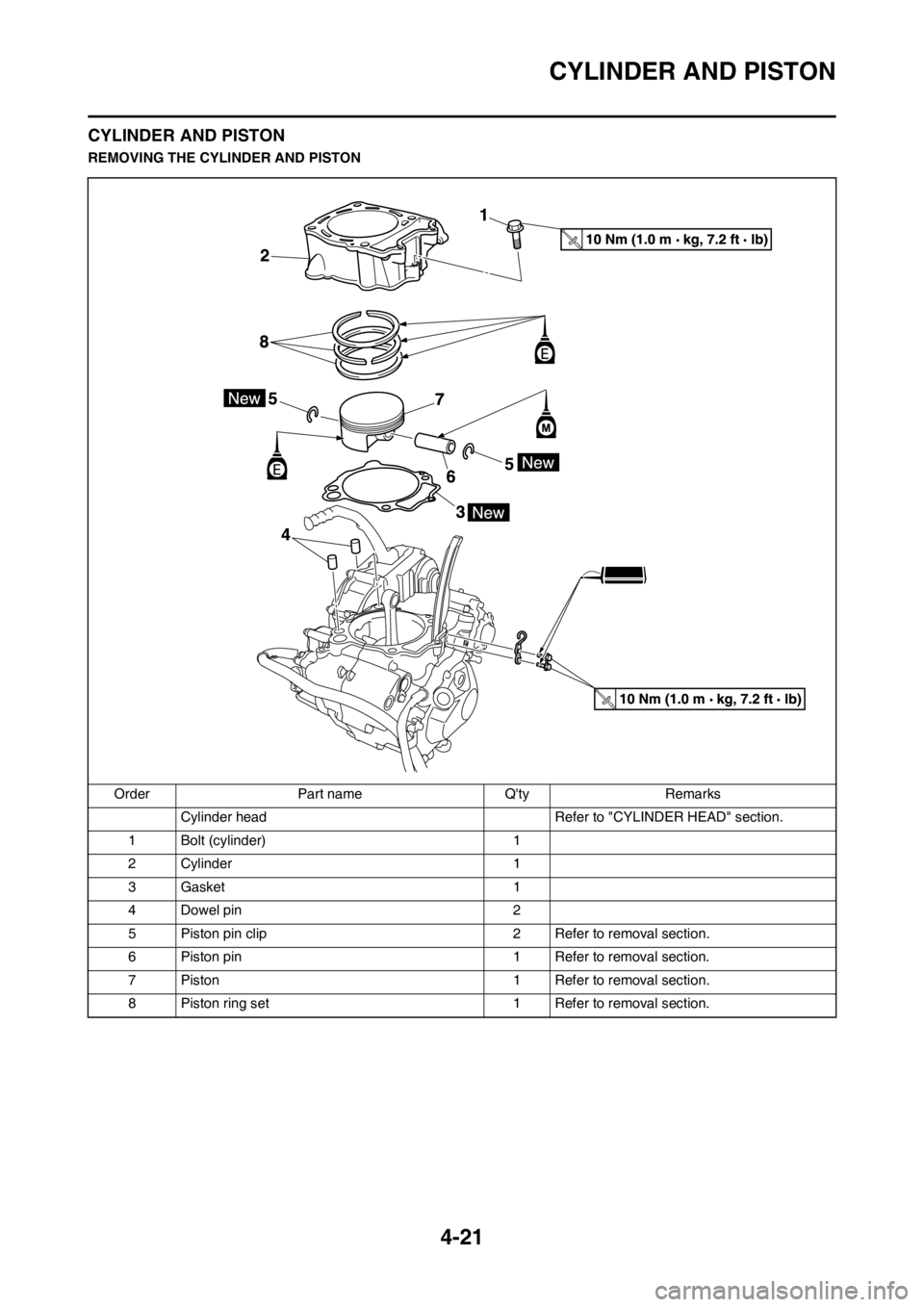 CYLINDER AND PISTON

CYLINDER AND PISTON

REMOVING THE CYLINDER AND PISTON

1
10 Nm (1.0 m · kg, 7.2 ft · lb)
2
8
E
New 5
7
M
E
6
5 New
3 New
4
10 Nm (1.0 m · kg, 7.2 ft · lb)

| Order | Part name | Q'ty | Remarks |
|---|---|---|---|
| | Cylinder head | | Refer to "CYLINDER HEAD" section. |
| 1 | Bolt (cylinder) | 1 | |
| 2 | Cylinder | 1 | |
| 3 | Gasket | 1 | |
| 4 | Dowel pin | 2 | |
| 5 | Piston pin clip | 2 | Refer to removal section. |
| 6 | Piston pin | 1 | Refer to removal section. |
| 7 | Piston | 1 | Refer to removal section. |
| 8 | Piston ring set | 1 | Refer to removal section. |

4-21

carmanualsonline.info