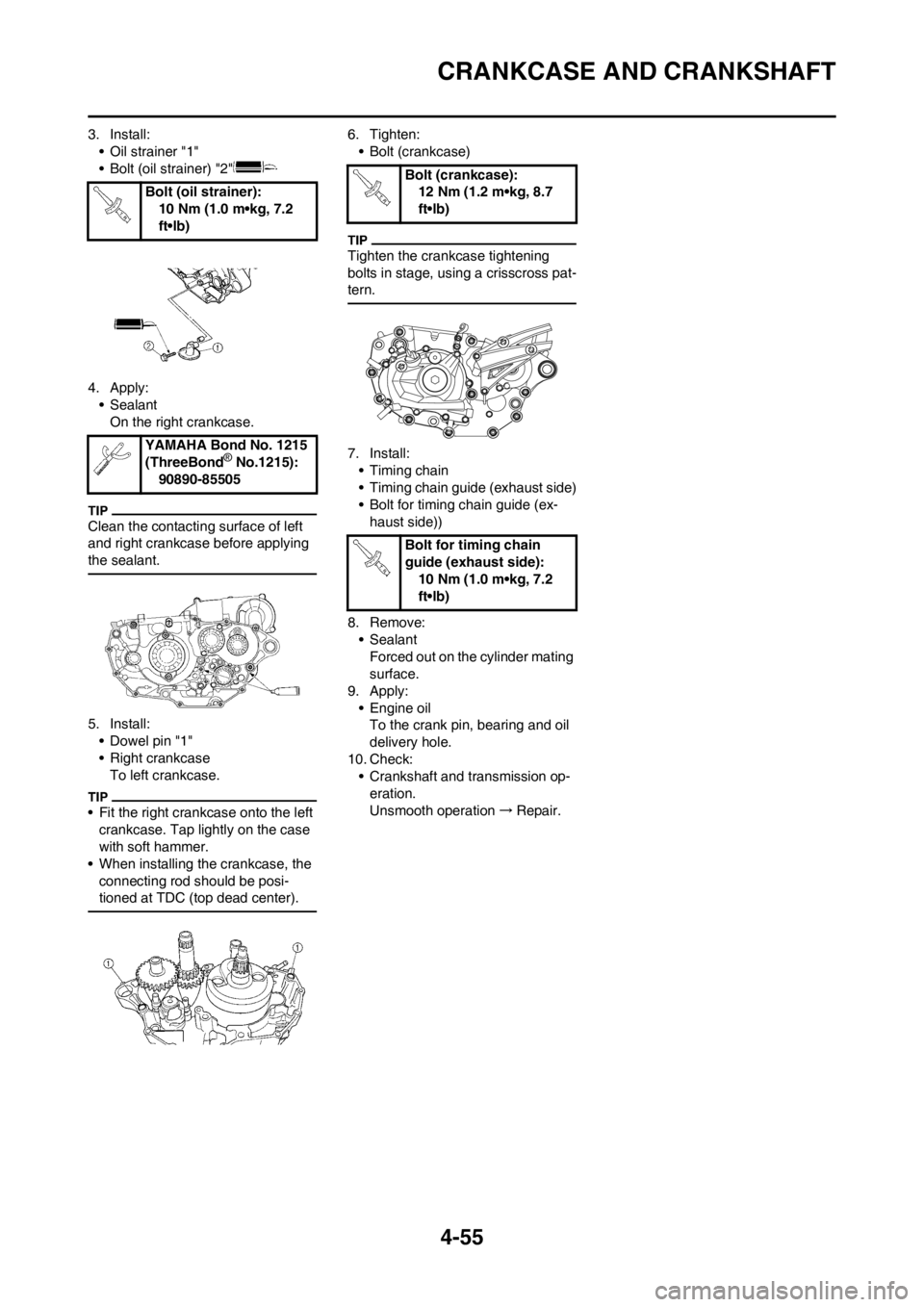 CRANKCASE AND CRANKSHAFT

3. Install:
• Oil strainer "1"
• Bolt (oil strainer) "2"

Bolt (oil strainer):
10 Nm (1.0 m•kg, 7.2 ft•lb)

2
1

4. Apply:
• Sealant
On the right crankcase.

YAMAHA Bond No. 1215 (ThreeBond® No.1215):
90890-85505

TIP
Clean the contacting surface of left and right crankcase before applying the sealant.

5. Install:
• Dowel pin "1"
• Right crankcase
To left crankcase.

TIP
• Fit the right crankcase onto the left crankcase. Tap lightly on the case with soft hammer.
• When installing the crankcase, the connecting rod should be positioned at TDC (top dead center).

1
1

6. Tighten:
• Bolt (crankcase)

Bolt (crankcase):
12 Nm (1.2 m•kg, 8.7 ft•lb)

TIP
Tighten the crankcase tightening bolts in stage, using a crisscross pattern.

7. Install:
• Timing chain
• Timing chain guide (exhaust side)
• Bolt for timing chain guide (exhaust side))

Bolt for timing chain guide (exhaust side):
10 Nm (1.0 m•kg, 7.2 ft•lb)

8. Remove:
• Sealant
Forced out on the cylinder mating surface.
9. Apply:
• Engine oil
To the crank pin, bearing and oil delivery hole.
10. Check:
• Crankshaft and transmission operation.
Unsmooth operation → Repair.

4-55

carmanualsonline.info