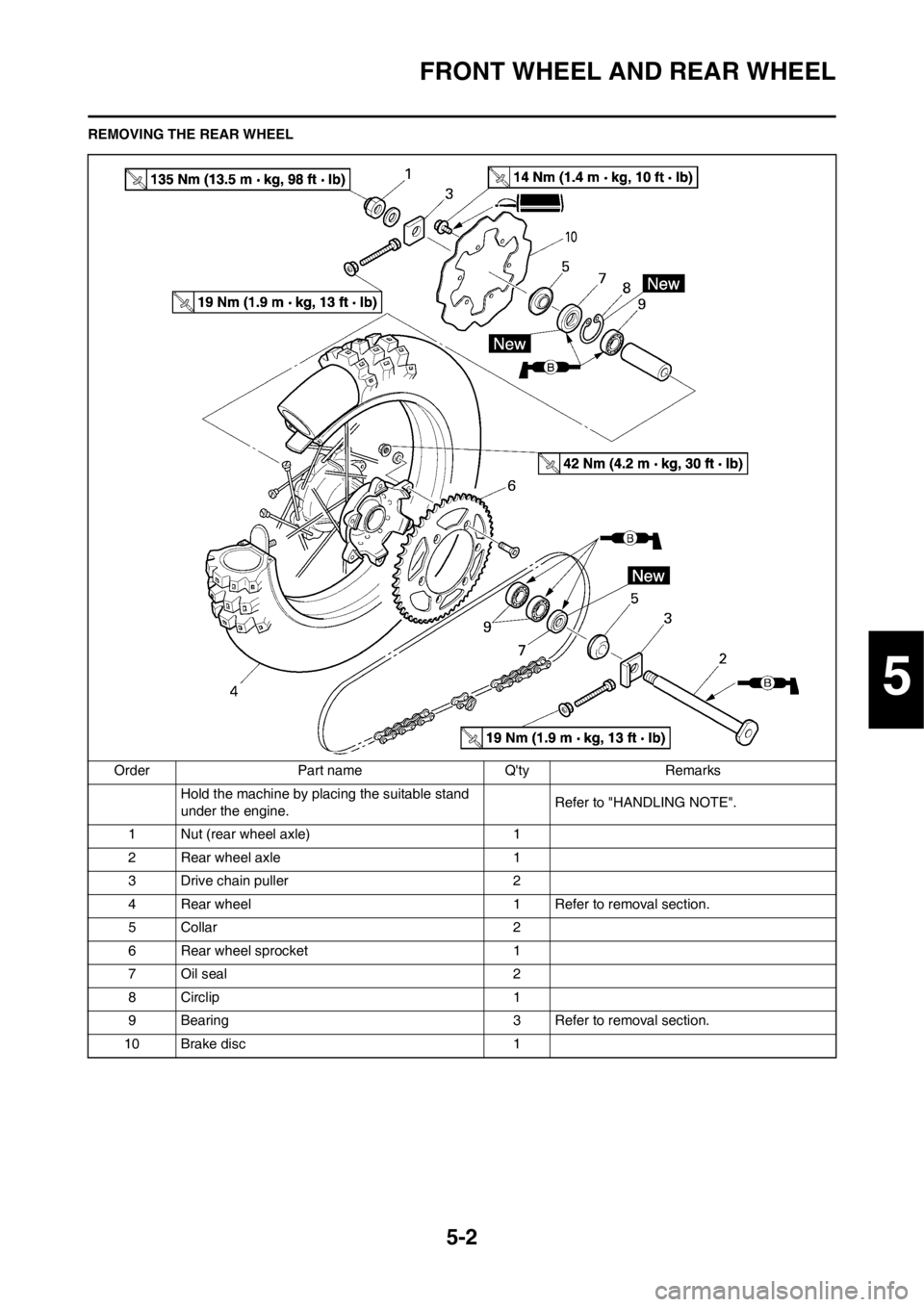 FRONT WHEEL AND REAR WHEEL

REMOVING THE REAR WHEEL

135 Nm (13.5 m · kg, 98 ft · lb)

1

3

14 Nm (1.4 m · kg, 10 ft · lb)

10

5

7

8

New

9

19 Nm (1.9 m · kg, 13 ft · lb)

New

B

42 Nm (4.2 m · kg, 30 ft · lb)

6

B

New

5

3

9

7

2

B

4

19 Nm (1.9 m · kg, 13 ft · lb)

| Order | Part name | Q'ty | Remarks |
|---|---|---|---|
| | Hold the machine by placing the suitable stand under the engine. | | Refer to "HANDLING NOTE". |
| 1 | Nut (rear wheel axle) | 1 | |
| 2 | Rear wheel axle | 1 | |
| 3 | Drive chain puller | 2 | |
| 4 | Rear wheel | 1 | Refer to removal section. |
| 5 | Collar | 2 | |
| 6 | Rear wheel sprocket | 1 | |
| 7 | Oil seal | 2 | |
| 8 | Circlip | 1 | |
| 9 | Bearing | 3 | Refer to removal section. |
| 10 | Brake disc | 1 | |

5

5-2

carmanualsonline.info