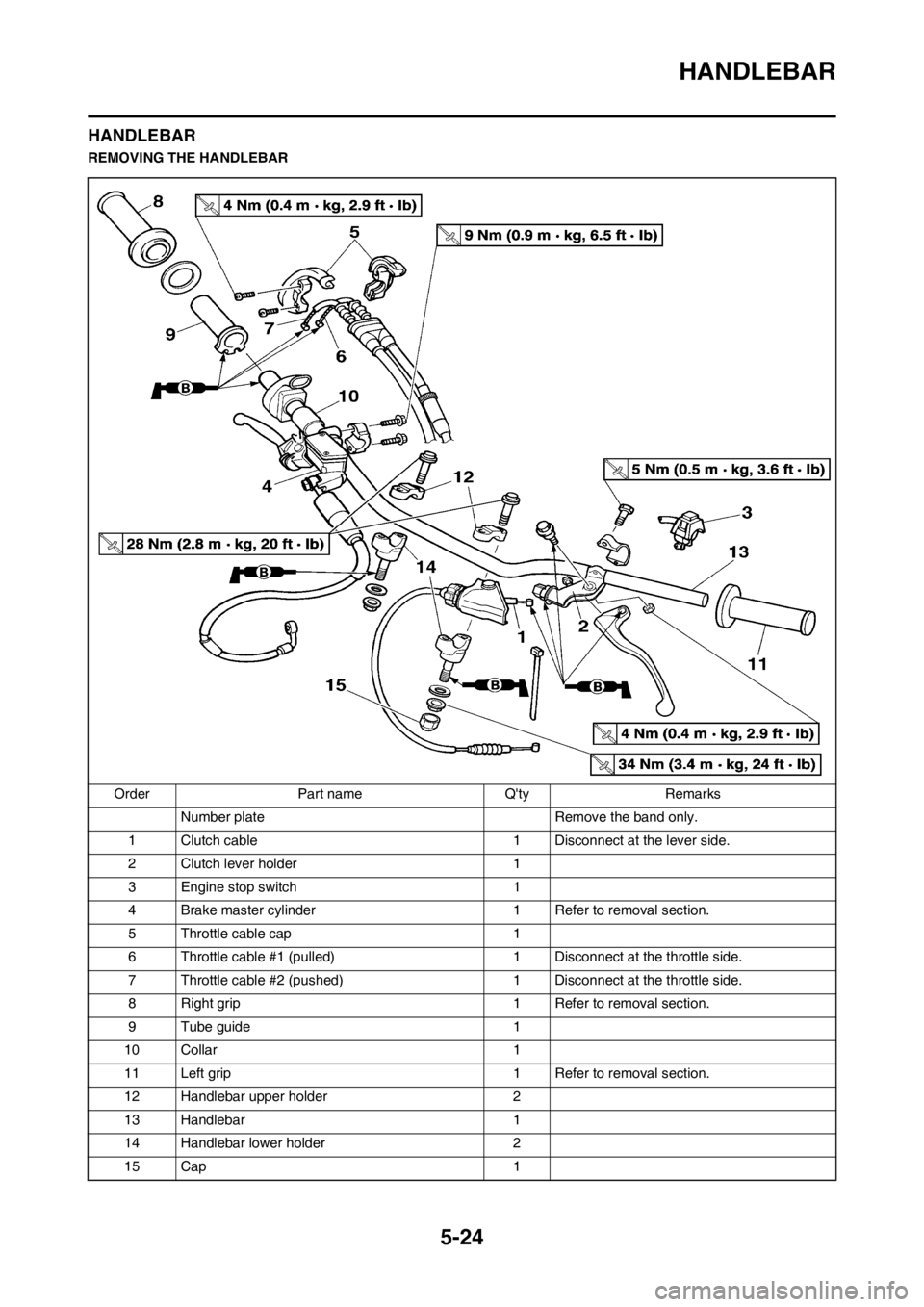 HANDLEBAR

HANDLEBAR

REMOVING THE HANDLEBAR

8
4 Nm (0.4 m · kg, 2.9 ft · lb)
5
9 Nm (0.9 m · kg, 6.5 ft · lb)
9
7
6
B
10
4
12
5 Nm (0.5 m · kg, 3.6 ft · lb)
3
28 Nm (2.8 m · kg, 20 ft · lb)
13
B
14
1
2
11
15
B
B
4 Nm (0.4 m · kg, 2.9 ft · lb)
34 Nm (3.4 m · kg, 24 ft · lb)

| Order | Part name | Q'ty | Remarks |
|---|---|---|---|
| | Number plate | | Remove the band only. |
| 1 | Clutch cable | 1 | Disconnect at the lever side. |
| 2 | Clutch lever holder | 1 | |
| 3 | Engine stop switch | 1 | |
| 4 | Brake master cylinder | 1 | Refer to removal section. |
| 5 | Throttle cable cap | 1 | |
| 6 | Throttle cable #1 (pulled) | 1 | Disconnect at the throttle side. |
| 7 | Throttle cable #2 (pushed) | 1 | Disconnect at the throttle side. |
| 8 | Right grip | 1 | Refer to removal section. |
| 9 | Tube guide | 1 | |
| 10 | Collar | 1 | |
| 11 | Left grip | 1 | Refer to removal section. |
| 12 | Handlebar upper holder | 2 | |
| 13 | Handlebar | 1 | |
| 14 | Handlebar lower holder | 2 | |
| 15 | Cap | 1 | |

5-24

carmanualsonline.info