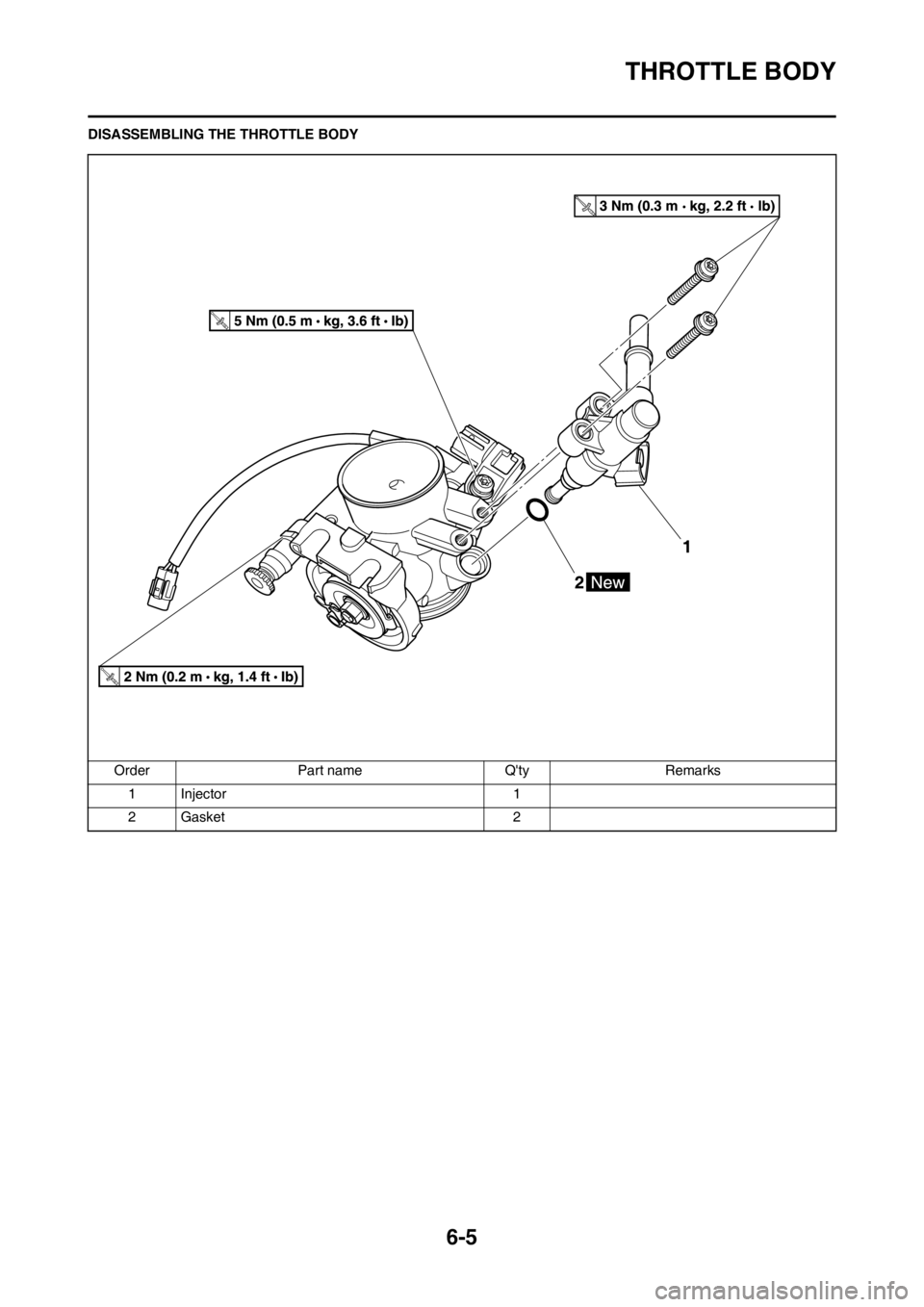 THROTTLE BODY

DISASSEMBLING THE THROTTLE BODY

3 Nm (0.3 m · kg, 2.2 ft · lb)

5 Nm (0.5 m · kg, 3.6 ft · lb)

1

2 New

2 Nm (0.2 m · kg, 1.4 ft · lb)

| Order | Part name | Q'ty | Remarks |
|---|---|---|---|
| 1 | Injector | 1 | |
| 2 | Gasket | 2 | |

6-5

carmanualsonline.info