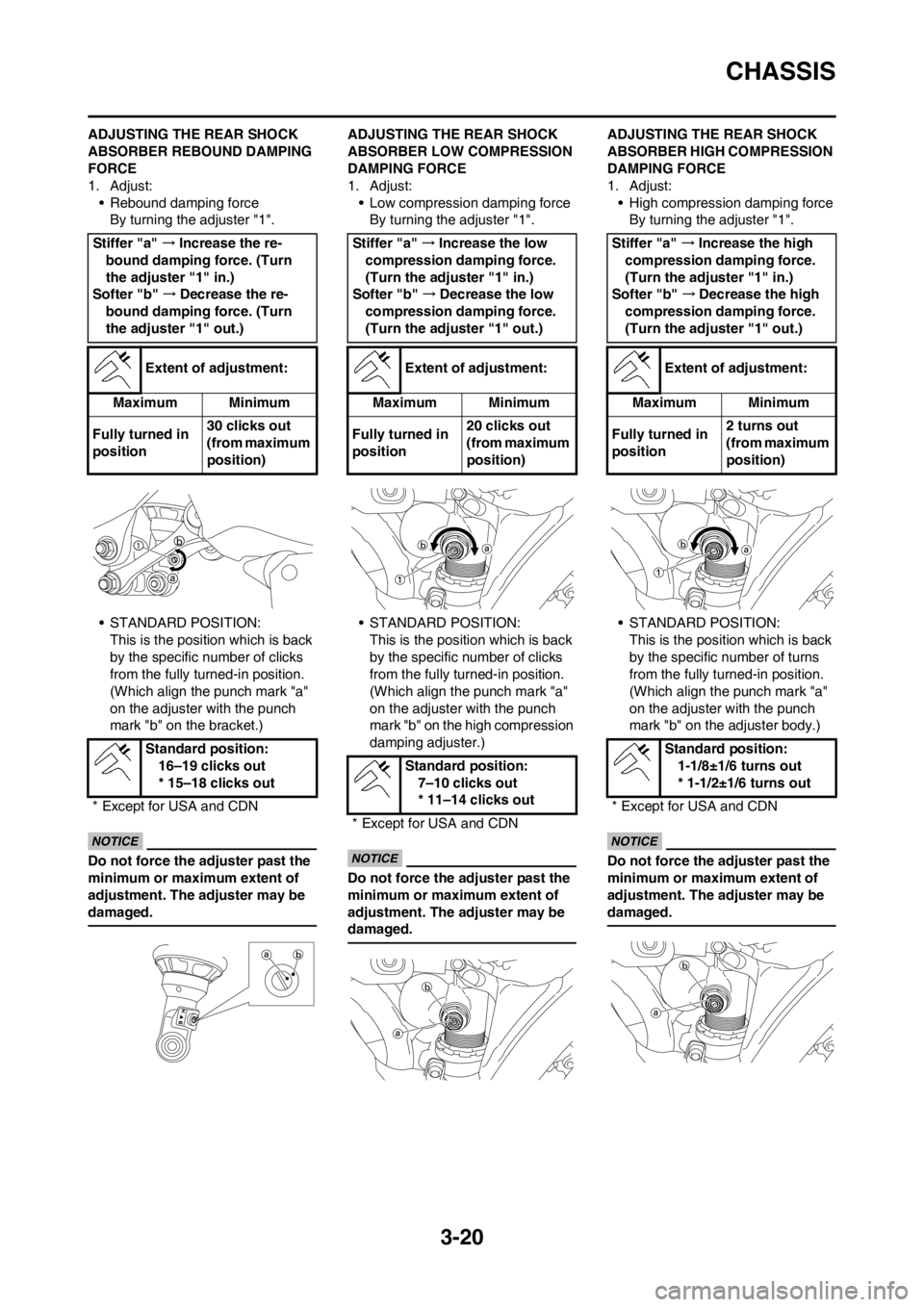 CHASSIS

ADJUSTING THE REAR SHOCK ABSORBER REBOUND DAMPING FORCE

1. Adjust:
• Rebound damping force
By turning the adjuster "1".

Stiffer "a" → Increase the rebound damping force. (Turn the adjuster "1" in.)
Softer "b" → Decrease the rebound damping force. (Turn the adjuster "1" out.)

Extent of adjustment:

| Maximum | Minimum |
|---|---|
| Fully turned in position | 30 clicks out (from maximum position) |

1
b
a

• STANDARD POSITION:
This is the position which is back by the specific number of clicks from the fully turned-in position. (Which align the punch mark "a" on the adjuster with the punch mark "b" on the bracket.)

Standard position:
16–19 clicks out
* 15–18 clicks out

* Except for USA and CDN

NOTICE

Do not force the adjuster past the minimum or maximum extent of adjustment. The adjuster may be damaged.

a b

ADJUSTING THE REAR SHOCK ABSORBER LOW COMPRESSION DAMPING FORCE

1. Adjust:
• Low compression damping force
By turning the adjuster "1".

Stiffer "a" → Increase the low compression damping force. (Turn the adjuster "1" in.)
Softer "b" → Decrease the low compression damping force. (Turn the adjuster "1" out.)

Extent of adjustment:

| Maximum | Minimum |
|---|---|
| Fully turned in position | 20 clicks out (from maximum position) |

b
a
1

• STANDARD POSITION:
This is the position which is back by the specific number of clicks from the fully turned-in position. (Which align the punch mark "a" on the adjuster with the punch mark "b" on the high compression damping adjuster.)

Standard position:
7–10 clicks out
* 11–14 clicks out

* Except for USA and CDN

NOTICE

Do not force the adjuster past the minimum or maximum extent of adjustment. The adjuster may be damaged.

b
a

ADJUSTING THE REAR SHOCK ABSORBER HIGH COMPRESSION DAMPING FORCE

1. Adjust:
• High compression damping force
By turning the adjuster "1".

Stiffer "a" → Increase the high compression damping force. (Turn the adjuster "1" in.)
Softer "b" → Decrease the high compression damping force. (Turn the adjuster "1" out.)

Extent of adjustment:

| Maximum | Minimum |
|---|---|
| Fully turned in position | 2 turns out (from maximum position) |

b
a
1

• STANDARD POSITION:
This is the position which is back by the specific number of turns from the fully turned-in position. (Which align the punch mark "a" on the adjuster with the punch mark "b" on the adjuster body.)

Standard position:
1-1/8±1/6 turns out
* 1-1/2±1/6 turns out

* Except for USA and CDN

NOTICE

Do not force the adjuster past the minimum or maximum extent of adjustment. The adjuster may be damaged.

b
a

3-20

carmanualsonline.info