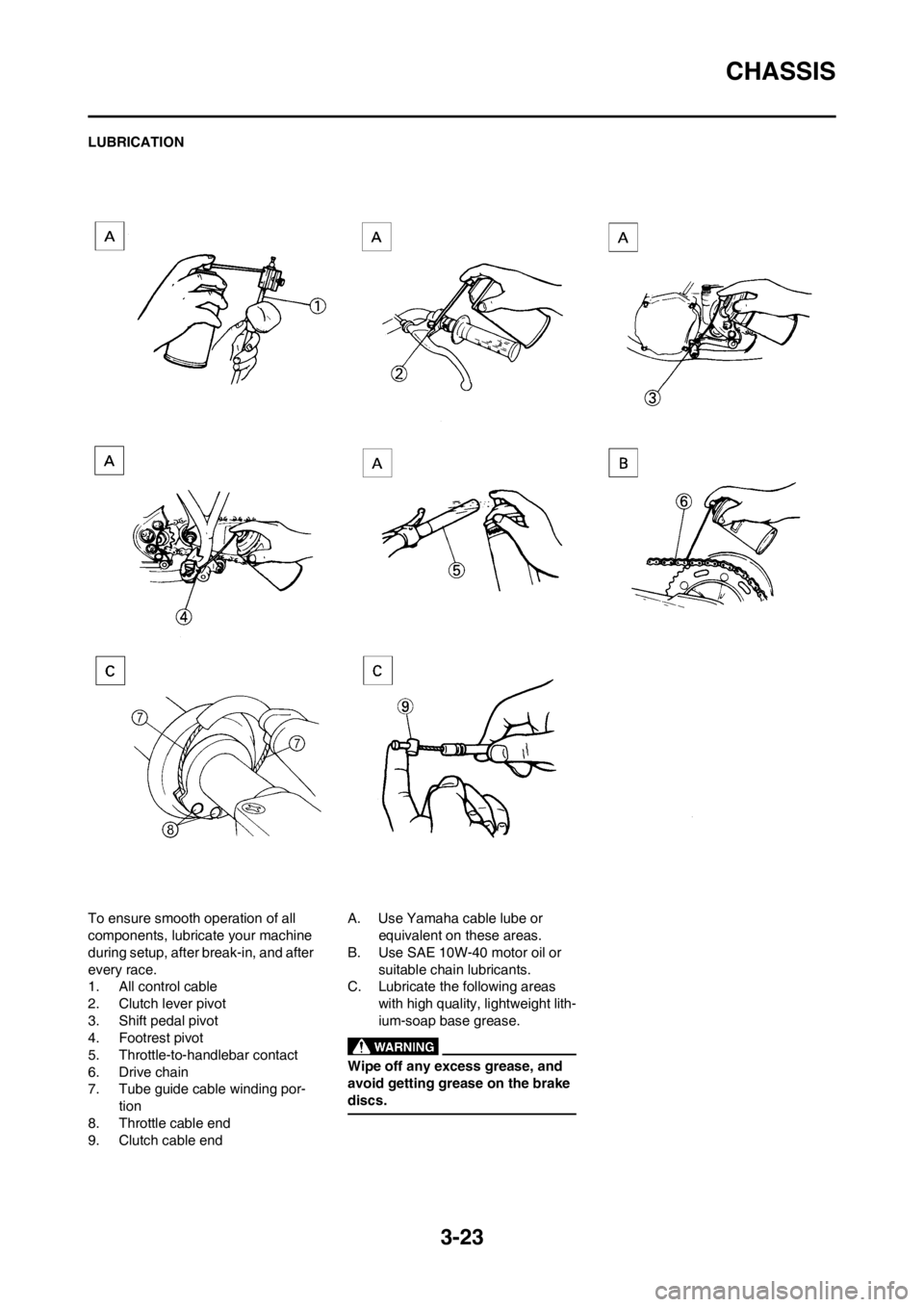 CHASSIS

LUBRICATION

A

1

A

2

A

3

A

4

A

5

B

6

C

7

7

8

C

9

To ensure smooth operation of all components, lubricate your machine during setup, after break-in, and after every race.
1. All control cable
2. Clutch lever pivot
3. Shift pedal pivot
4. Footrest pivot
5. Throttle-to-handlebar contact
6. Drive chain
7. Tube guide cable winding portion
8. Throttle cable end
9. Clutch cable end

A. Use Yamaha cable lube or equivalent on these areas.
B. Use SAE 10W-40 motor oil or suitable chain lubricants.
C. Lubricate the following areas with high quality, lightweight lithium-soap base grease.

WARNING

Wipe off any excess grease, and avoid getting grease on the brake discs.

3-23

carmanualsonline.info