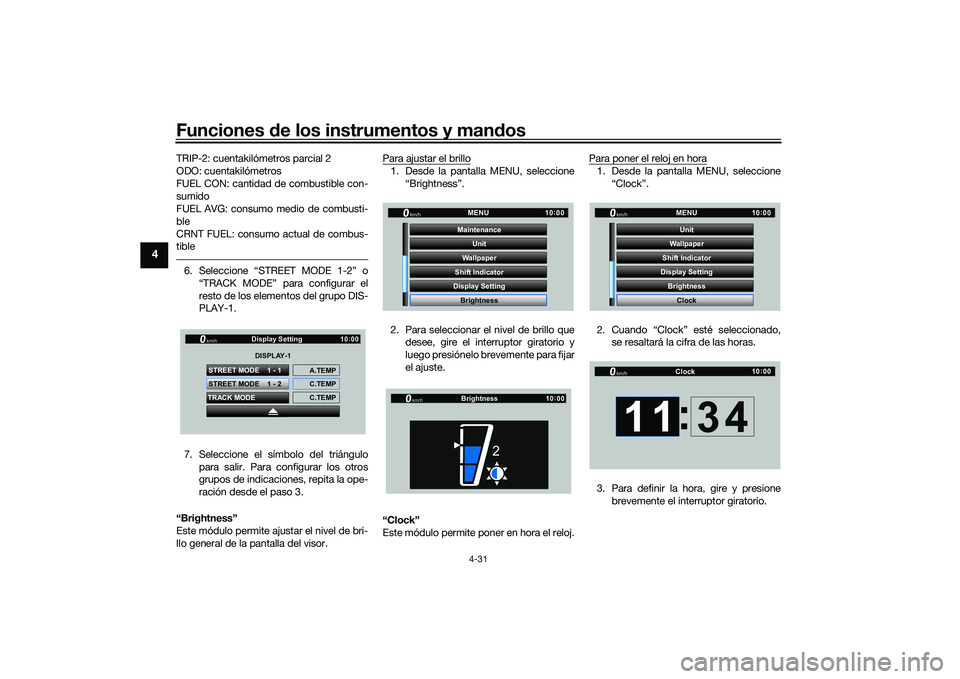 Funciones de los instrumentos y mandos

4

TRIP-2: cuentakilómetros parcial 2
ODO: cuentakilómetros
FUEL CON: cantidad de combustible consumido
FUEL AVG: consumo medio de combustible
CRNT FUEL: consumo actual de combustible

6. Seleccione “STREET MODE 1-2” o “TRACK MODE” para configurar el resto de los elementos del grupo DISPLAY-1.

0 km/h Display Setting 10:00
DISPLAY-1
STREET MODE 1 - 1 A.TEMP
STREET MODE 1 - 2 C.TEMP
TRACK MODE C.TEMP

7. Seleccione el símbolo del triángulo para salir. Para configurar los otros grupos de indicaciones, repita la operación desde el paso 3.

“Brightness”
Este módulo permite ajustar el nivel de brillo general de la pantalla del visor.

Para ajustar el brillo
1. Desde la pantalla MENU, seleccione “Brightness”.

0 km/h MENU 10:00
Maintenance
Unit
Wallpaper
Shift Indicator
Display Setting
Brightness

2. Para seleccionar el nivel de brillo que desee, gire el interruptor giratorio y luego presiónelo brevemente para fijar el ajuste.

0 km/h Brightness 10:00
2

“Clock”
Este módulo permite poner en hora el reloj.

Para poner el reloj en hora
1. Desde la pantalla MENU, seleccione “Clock”.

0 km/h MENU 10:00
Unit
Wallpaper
Shift Indicator
Display Setting
Brightness
Clock

2. Cuando “Clock” esté seleccionado, se resaltará la cifra de las horas.

0 km/h Clock 10:00
11:34

3. Para definir la hora, gire y presione brevemente el interruptor giratorio.

4-31

carmanualsonline.info