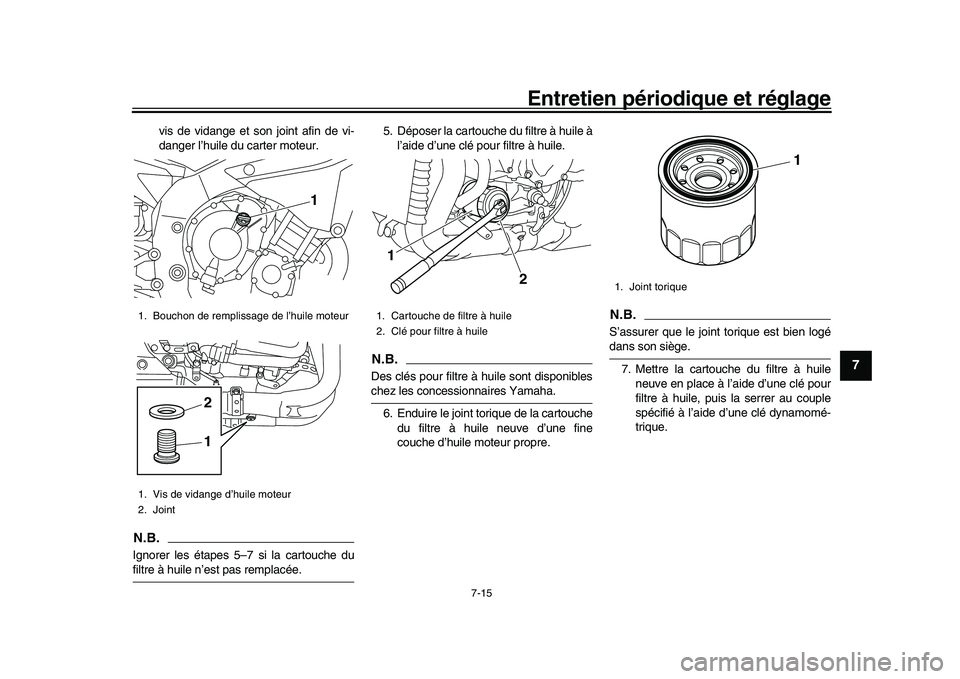 Entretien périodique et réglage

vis de vidange et son joint afin de vidanger l'huile du carter moteur.

1

1. Bouchon de remplissage de l'huile moteur

2

1

1. Vis de vidange d'huile moteur
2. Joint

N.B.

Ignorer les étapes 5–7 si la cartouche du filtre à huile n'est pas remplacée.

5. Déposer la cartouche du filtre à huile à l'aide d'une clé pour filtre à huile.

1

2

1. Cartouche de filtre à huile
2. Clé pour filtre à huile

N.B.

Des clés pour filtre à huile sont disponibles chez les concessionnaires Yamaha.

6. Enduire le joint torique de la cartouche du filtre à huile neuve d'une fine couche d'huile moteur propre.

1

1. Joint torique

N.B.

S'assurer que le joint torique est bien logé dans son siège.

7. Mettre la cartouche du filtre à huile neuve en place à l'aide d'une clé pour filtre à huile, puis la serrer au couple spécifié à l'aide d'une clé dynamométrique.

7

7-15

carmanualsonline.info