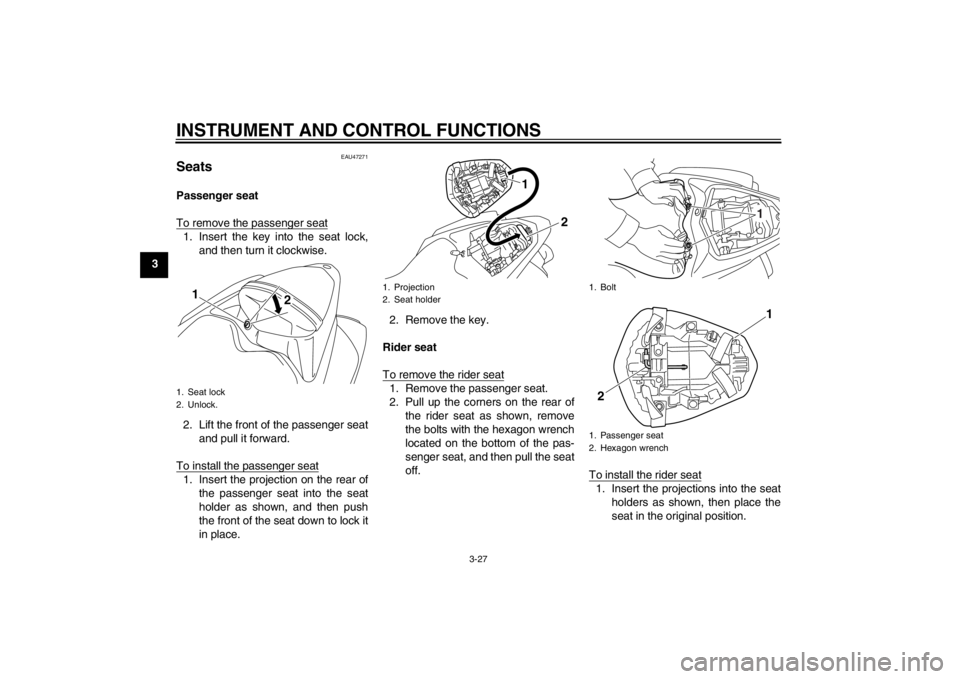 INSTRUMENT AND CONTROL FUNCTIONS

3

EAU47271

Seats

Passenger seat

To remove the passenger seat

1. Insert the key into the seat lock, and then turn it clockwise.

1
2

1. Seat lock
2. Unlock.

2. Lift the front of the passenger seat and pull it forward.

To install the passenger seat

1. Insert the projection on the rear of the passenger seat into the seat holder as shown, and then push the front of the seat down to lock it in place.

1
2

1. Projection
2. Seat holder

2. Remove the key.

Rider seat

To remove the rider seat

1. Remove the passenger seat.
2. Pull up the corners on the rear of the rider seat as shown, remove the bolts with the hexagon wrench located on the bottom of the passenger seat, and then pull the seat off.

1

1. Bolt

1
2

1. Passenger seat
2. Hexagon wrench

To install the rider seat

1. Insert the projections into the seat holders as shown, then place the seat in the original position.

3-27

carmanualsonline.info