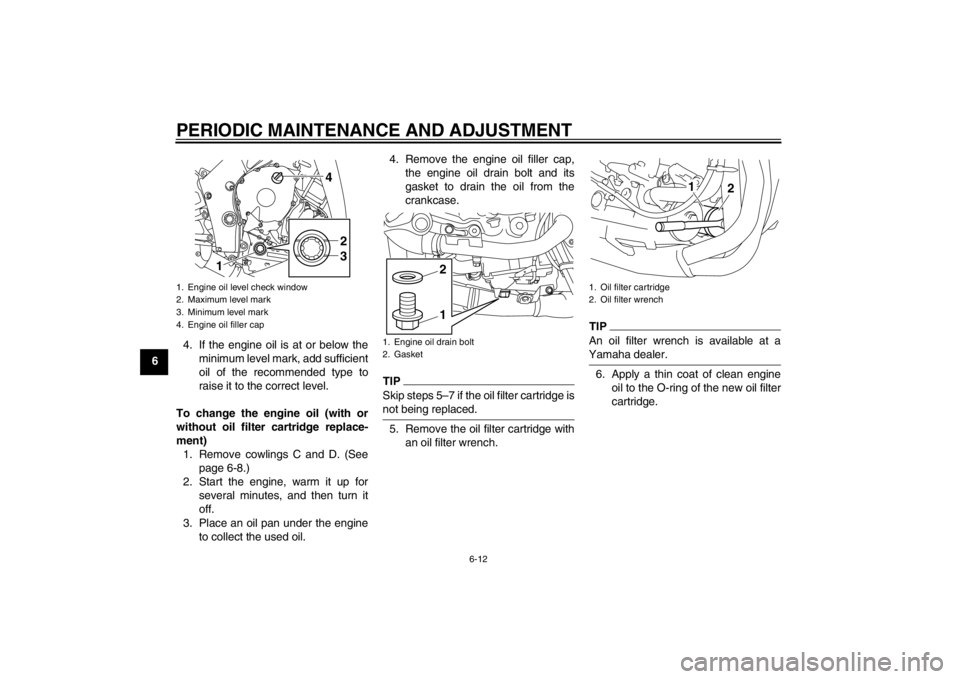 PERIODIC MAINTENANCE AND ADJUSTMENT

6

4
2
3
1

1. Engine oil level check window
2. Maximum level mark
3. Minimum level mark
4. Engine oil filler cap

4. If the engine oil is at or below the minimum level mark, add sufficient oil of the recommended type to raise it to the correct level.

To change the engine oil (with or without oil filter cartridge replacement)

1. Remove cowlings C and D. (See page 6-8.)
2. Start the engine, warm it up for several minutes, and then turn it off.
3. Place an oil pan under the engine to collect the used oil.

4. Remove the engine oil filler cap, the engine oil drain bolt and its gasket to drain the oil from the crankcase.

2
1

1. Engine oil drain bolt
2. Gasket

TIP
Skip steps 5–7 if the oil filter cartridge is not being replaced.

5. Remove the oil filter cartridge with an oil filter wrench.

1
2

1. Oil filter cartridge
2. Oil filter wrench

TIP
An oil filter wrench is available at a Yamaha dealer.

6. Apply a thin coat of clean engine oil to the O-ring of the new oil filter cartridge.

6-12

carmanualsonline.info