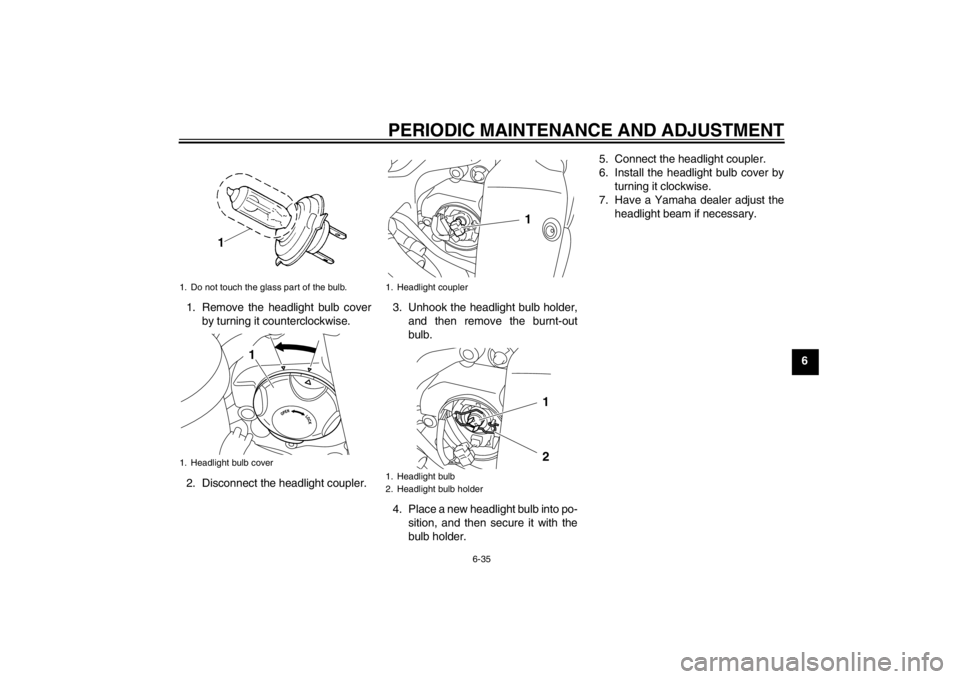 PERIODIC MAINTENANCE AND ADJUSTMENT

1

1. Do not touch the glass part of the bulb.

1. Remove the headlight bulb cover by turning it counterclockwise.

1

OPEN LOCK

1. Headlight bulb cover

2. Disconnect the headlight coupler.

1

1. Headlight coupler

3. Unhook the headlight bulb holder, and then remove the burnt-out bulb.

1

2

1. Headlight bulb
2. Headlight bulb holder

4. Place a new headlight bulb into position, and then secure it with the bulb holder.

5. Connect the headlight coupler.
6. Install the headlight bulb cover by turning it clockwise.
7. Have a Yamaha dealer adjust the headlight beam if necessary.

6

6-35

carmanualsonline.info