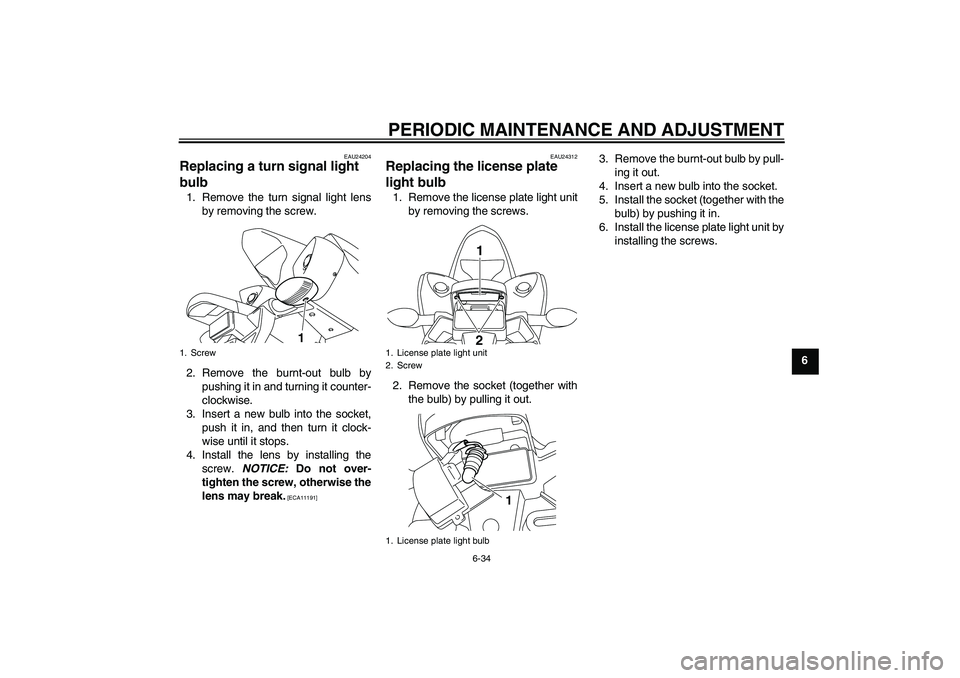 PERIODIC MAINTENANCE AND ADJUSTMENT

EAU24204

Replacing a turn signal light bulb

1. Remove the turn signal light lens by removing the screw.

1

1. Screw

2. Remove the burnt-out bulb by pushing it in and turning it counterclockwise.
3. Insert a new bulb into the socket, push it in, and then turn it clockwise until it stops.
4. Install the lens by installing the screw. NOTICE: Do not overtighten the screw, otherwise the lens may break. [ECA11191]

EAU24312

Replacing the license plate light bulb

1. Remove the license plate light unit by removing the screws.

1

2

1. License plate light unit
2. Screw

2. Remove the socket (together with the bulb) by pulling it out.

1

1. License plate light bulb

3. Remove the burnt-out bulb by pulling it out.
4. Insert a new bulb into the socket.
5. Install the socket (together with the bulb) by pushing it in.
6. Install the license plate light unit by installing the screws.

6

6-34

carmanualsonline.info