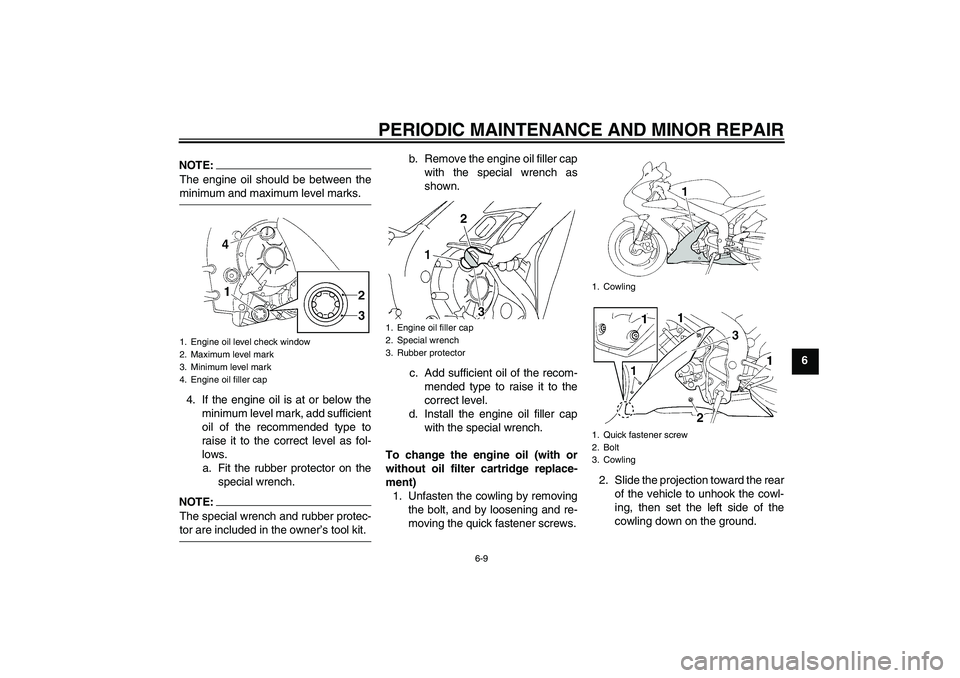 PERIODIC MAINTENANCE AND MINOR REPAIR

NOTE:
The engine oil should be between the minimum and maximum level marks.

4
1
2
3

1. Engine oil level check window
2. Maximum level mark
3. Minimum level mark
4. Engine oil filler cap

4. If the engine oil is at or below the minimum level mark, add sufficient oil of the recommended type to raise it to the correct level as follows.
a. Fit the rubber protector on the special wrench.

NOTE:
The special wrench and rubber protector are included in the owner's tool kit.

b. Remove the engine oil filler cap with the special wrench as shown.

2
1
3

1. Engine oil filler cap
2. Special wrench
3. Rubber protector

c. Add sufficient oil of the recommended type to raise it to the correct level.
d. Install the engine oil filler cap with the special wrench.

To change the engine oil (with or without oil filter cartridge replacement)
1. Unfasten the cowling by removing the bolt, and by loosening and removing the quick fastener screws.

1

1. Cowling

1
1
3
1
1
2

1. Quick fastener screw
2. Bolt
3. Cowling

2. Slide the projection toward the rear of the vehicle to unhook the cowling, then set the left side of the cowling down on the ground.

6

6-9

carmanualsonline.info