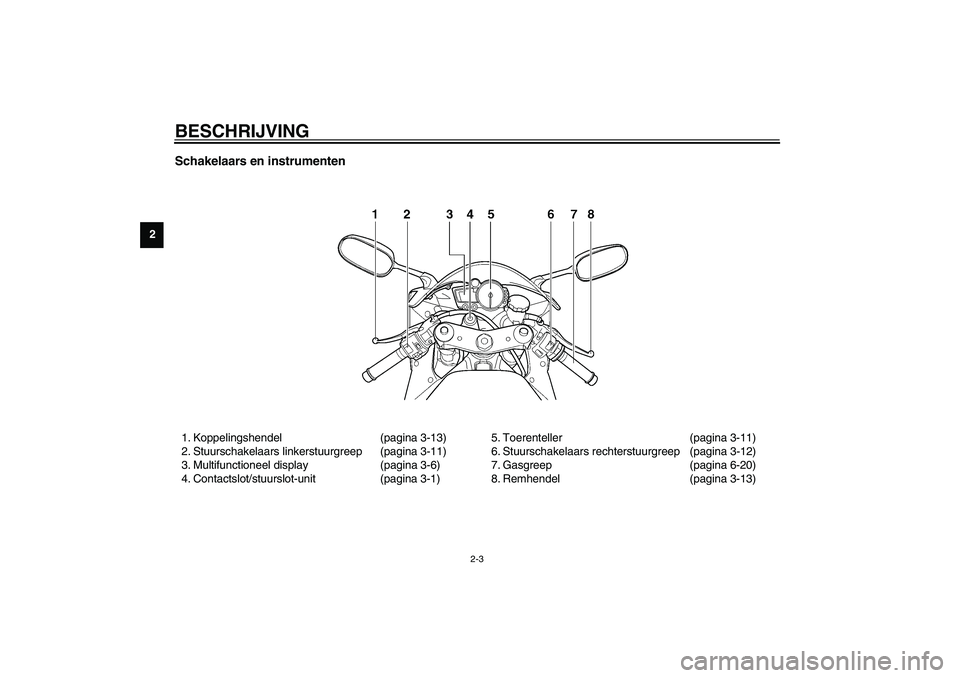 BESCHRIJVING

Schakelaars en instrumenten

2

1 2 3 4 5 6 7 8

1. Koppelingshendel (pagina 3-13)
2. Stuurschakelaars linkerstuurgreep (pagina 3-11)
3. Multifunctioneel display (pagina 3-6)
4. Contactslot/stuurslot-unit (pagina 3-1)

5. Toerenteller (pagina 3-11)
6. Stuurschakelaars rechterstuurgreep (pagina 3-12)
7. Gasgreep (pagina 6-20)
8. Remhendel (pagina 3-13)

2-3

carmanualsonline.info