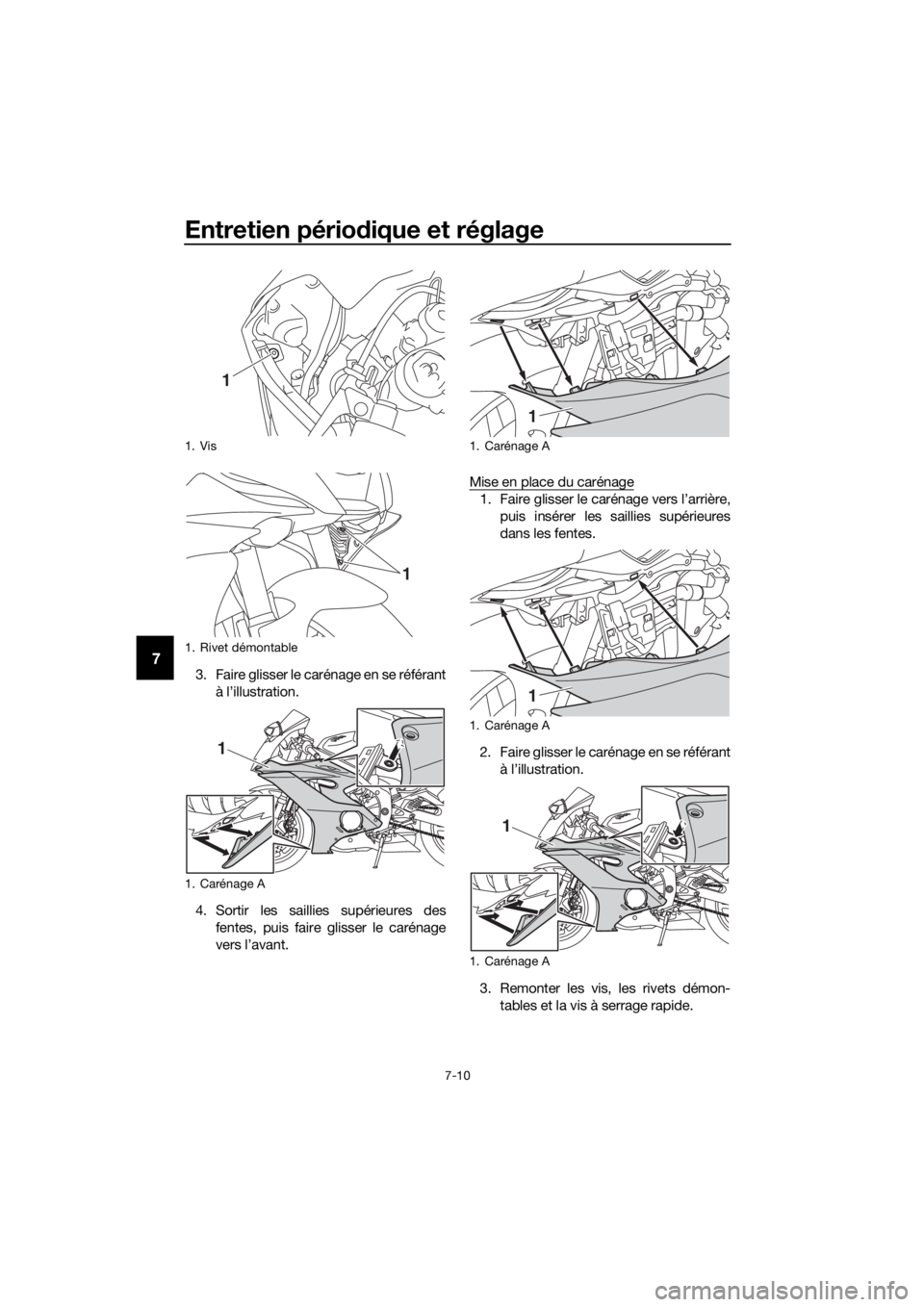 Entretien périodique et réglage

7

1

1. Vis

1

1. Rivet démontable

3. Faire glisser le carénage en se référant à l'illustration.

1

1. Carénage A

4. Sortir les saillies supérieures des fentes, puis faire glisser le carénage vers l'avant.

1

1. Carénage A

Mise en place du carénage

1. Faire glisser le carénage vers l'arrière, puis insérer les saillies supérieures dans les fentes.

1

1. Carénage A

2. Faire glisser le carénage en se référant à l'illustration.

1

1. Carénage A

3. Remonter les vis, les rivets démontables et la vis à serrage rapide.

7-10

carmanualsonline.info