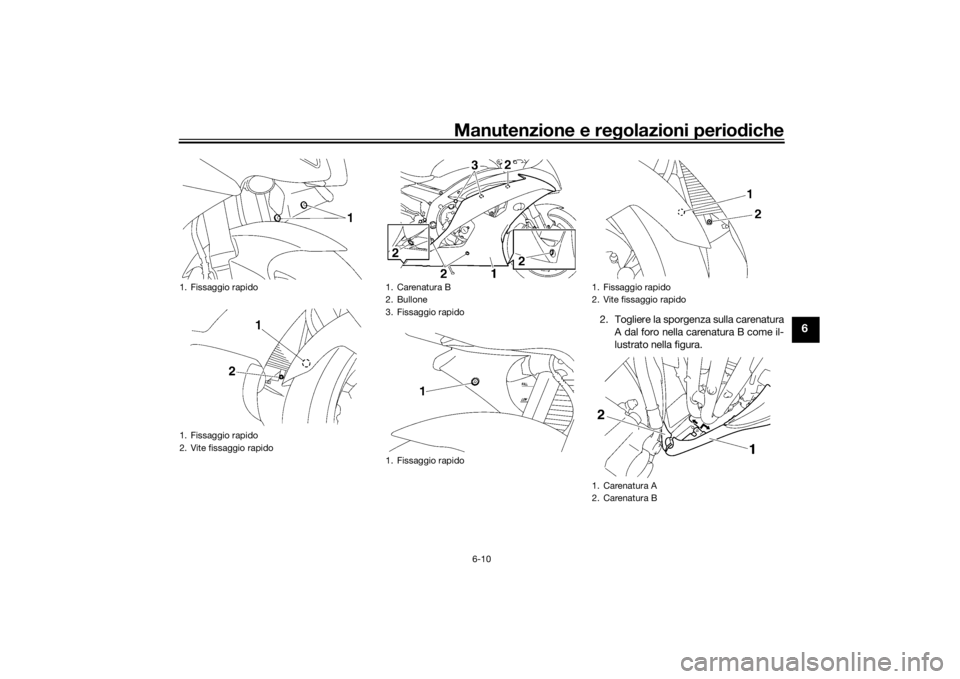 Manutenzione e regolazioni periodiche

1

1. Fissaggio rapido

1
2

1. Fissaggio rapido
2. Vite fissaggio rapido

3
2
2
2
2
1

1. Carenatura B
2. Bullone
3. Fissaggio rapido

1

1. Fissaggio rapido

1
2

1. Fissaggio rapido
2. Vite fissaggio rapido

2. Togliere la sporgenza sulla carenatura A dal foro nella carenatura B come illustrato nella figura.

2
1

1. Carenatura A
2. Carenatura B

6

6-10

carmanualsonline.info