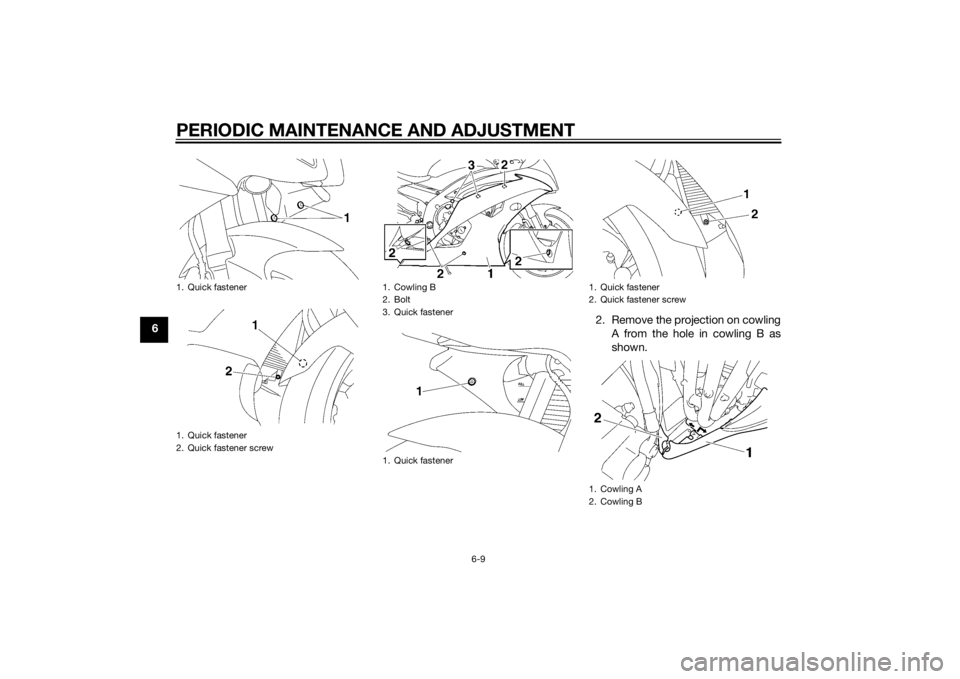 PERIODIC MAINTENANCE AND ADJUSTMENT

6

1

1. Quick fastener

1
2

1. Quick fastener
2. Quick fastener screw

3 2
2
2 1
2

1. Cowling B
2. Bolt
3. Quick fastener

1

1. Quick fastener

1
2

1. Quick fastener
2. Quick fastener screw

2. Remove the projection on cowling A from the hole in cowling B as shown.

2
1

1. Cowling A
2. Cowling B

6-9

carmanualsonline.info