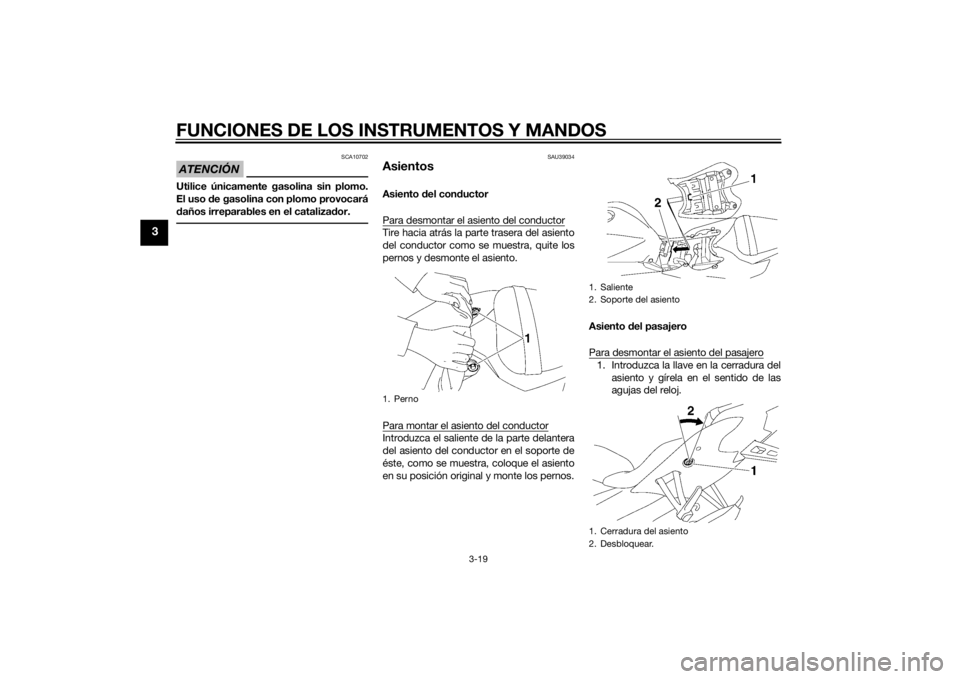 FUNCIONES DE LOS INSTRUMENTOS Y MANDOS

3

SCA10702

ATENCIÓN

Utilice únicamente gasolina sin plomo. El uso de gasolina con plomo provocará daños irreparables en el catalizador.

SAU39034

Asientos

Asiento del conductor

Para desmontar el asiento del conductor
Tire hacia atrás la parte trasera del asiento del conductor como se muestra, quite los pernos y desmonte el asiento.

1

1. Perno

Para montar el asiento del conductor
Introduzca el saliente de la parte delantera del asiento del conductor en el soporte de éste, como se muestra, coloque el asiento en su posición original y monte los pernos.

1

2

1. Saliente
2. Soporte del asiento

Asiento del pasajero

Para desmontar el asiento del pasajero
1. Introduzca la llave en la cerradura del asiento y gírela en el sentido de las agujas del reloj.

2

1

1. Cerradura del asiento
2. Desbloquear.

3-19

carmanualsonline.info