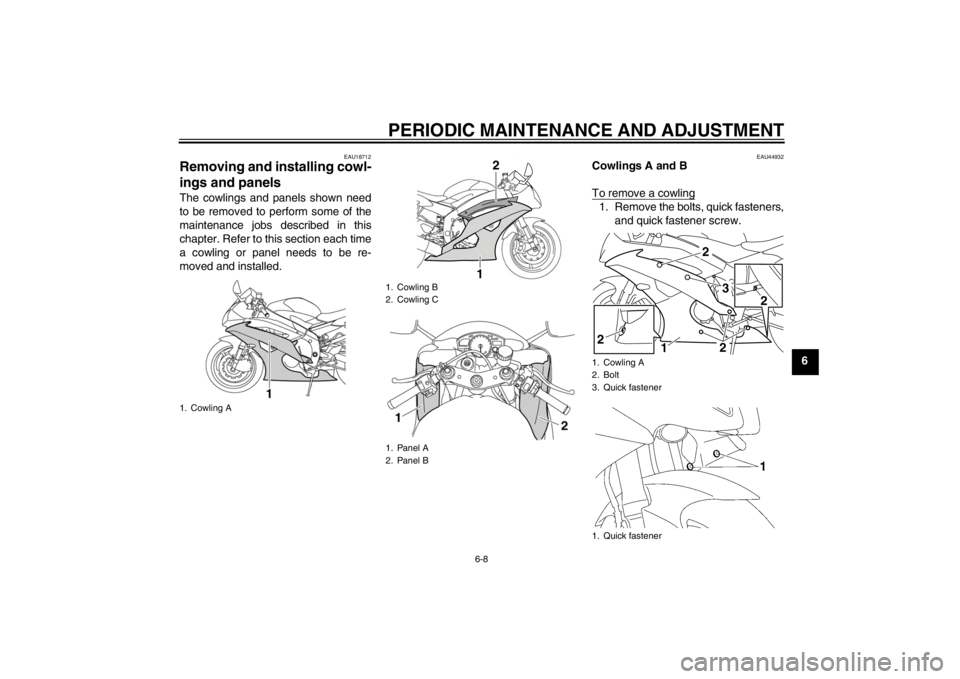 PERIODIC MAINTENANCE AND ADJUSTMENT

EAU18712

Removing and installing cowlings and panels

The cowlings and panels shown need to be removed to perform some of the maintenance jobs described in this chapter. Refer to this section each time a cowling or panel needs to be removed and installed.

1

1. Cowling A

2

1

1. Cowling B
2. Cowling C

1

2

1. Panel A
2. Panel B

EAU44932

Cowlings A and B

To remove a cowling

1. Remove the bolts, quick fasteners, and quick fastener screw.

2

3

2

2

1

2

1. Cowling A
2. Bolt
3. Quick fastener

1

1. Quick fastener

6

6-8

carmanualsonline.info